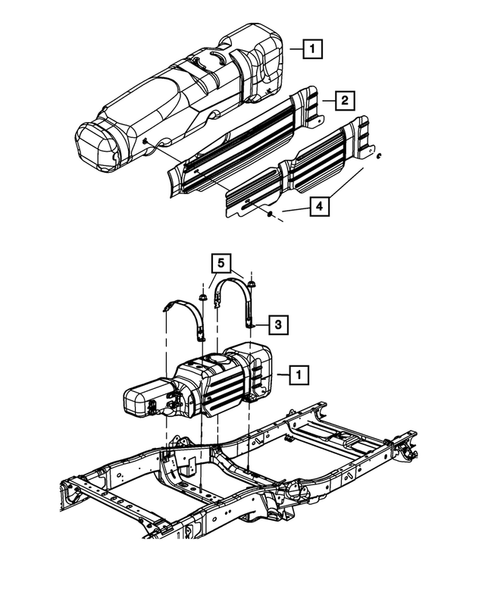 1
2
4
5
3
1