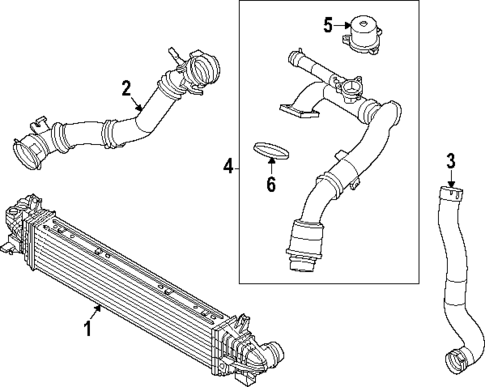 5
2
4
6
3
1