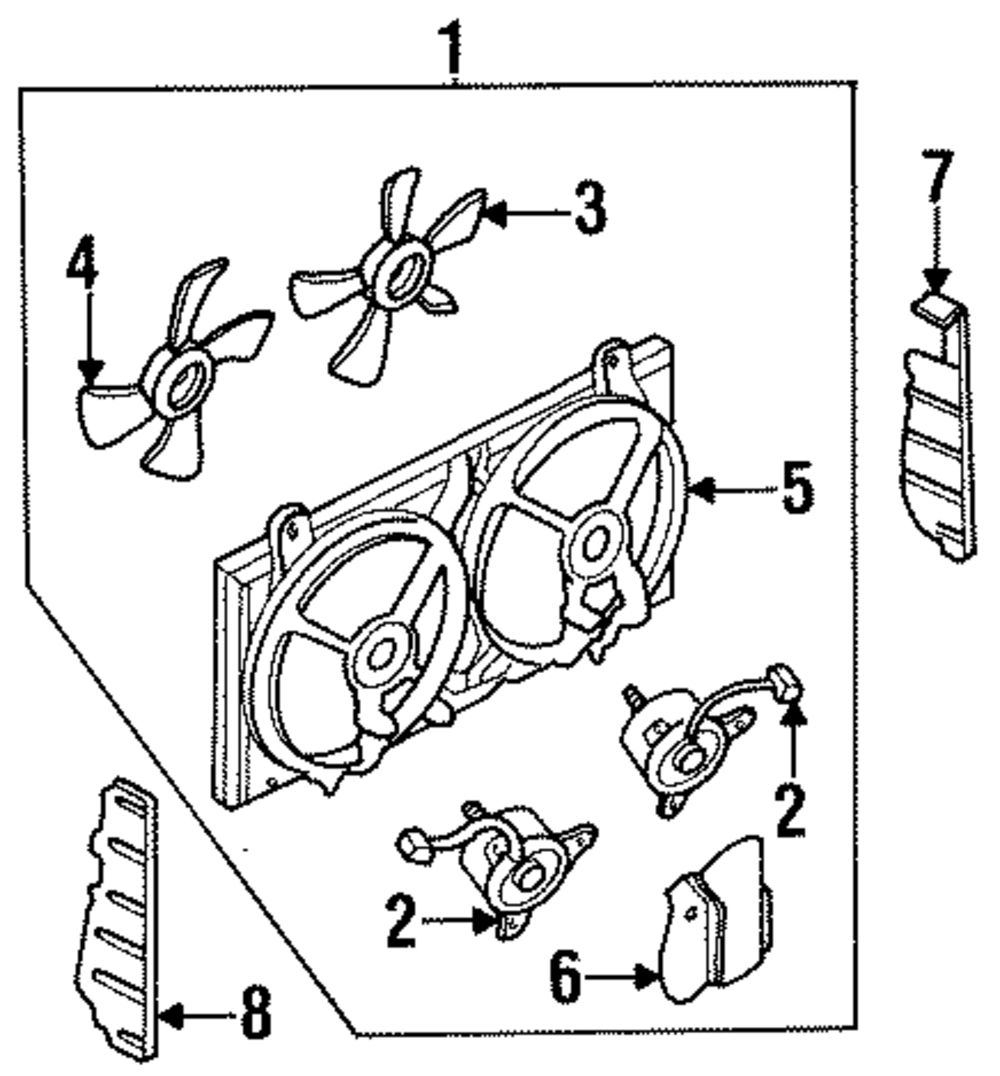 1
7
3
4
5
2
2
6
8