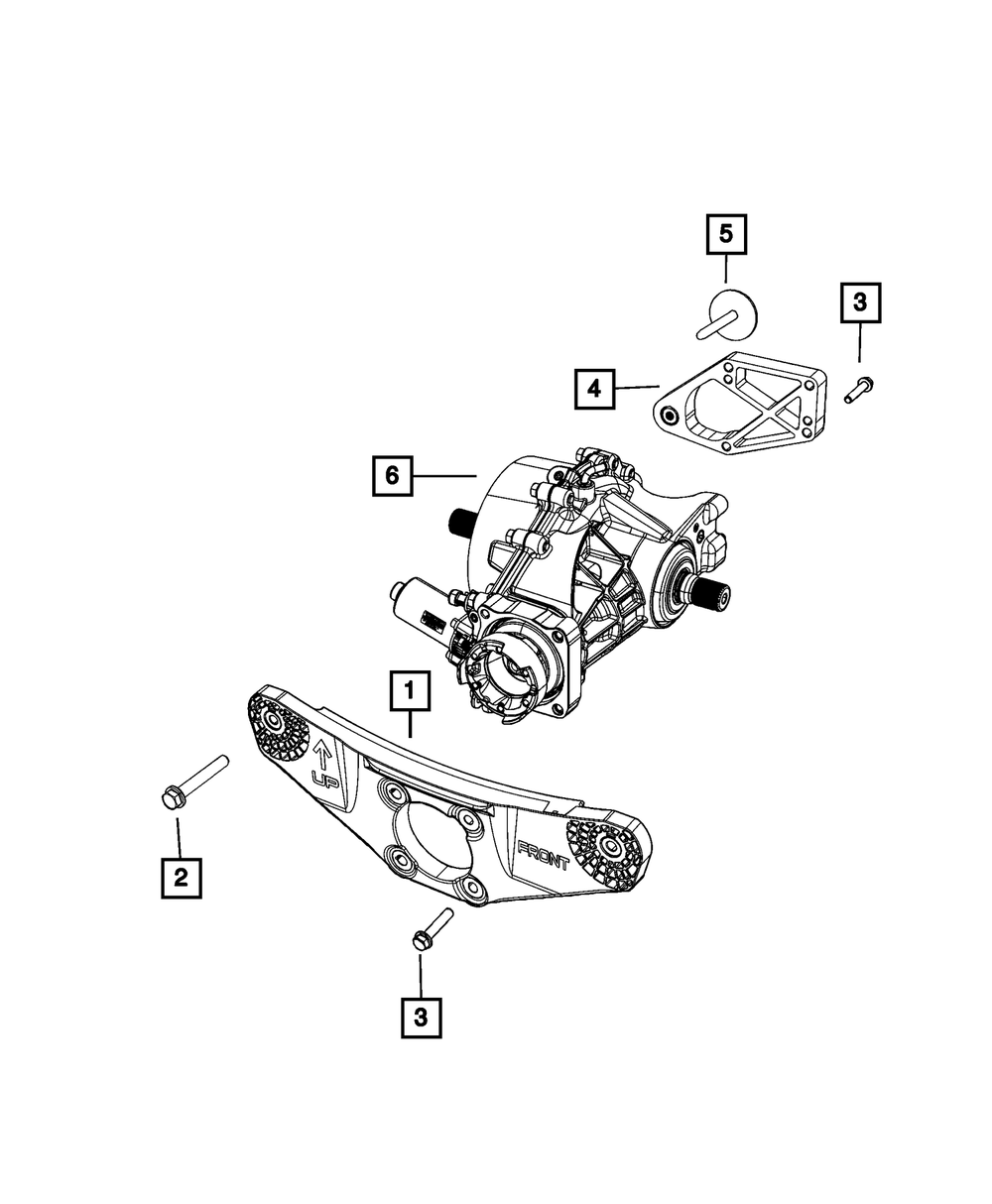 5

3

4

6

1

UP

FRONT

2

3