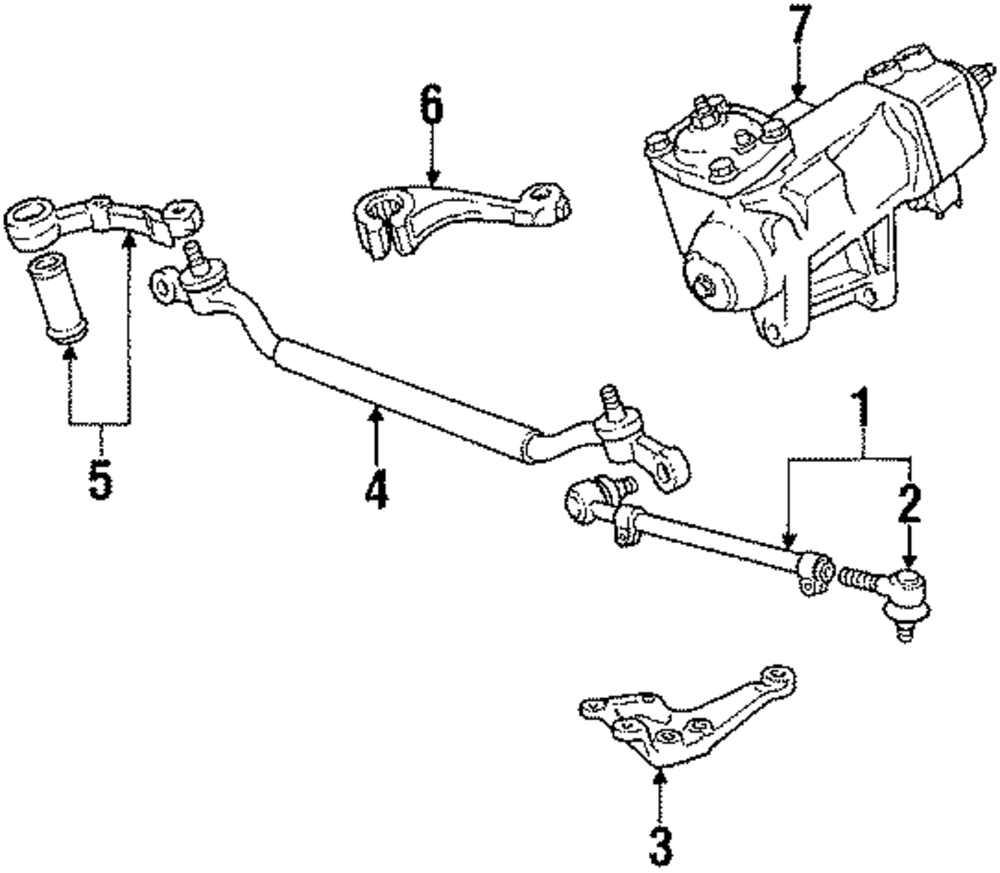 7
6
5
4
1
2
3