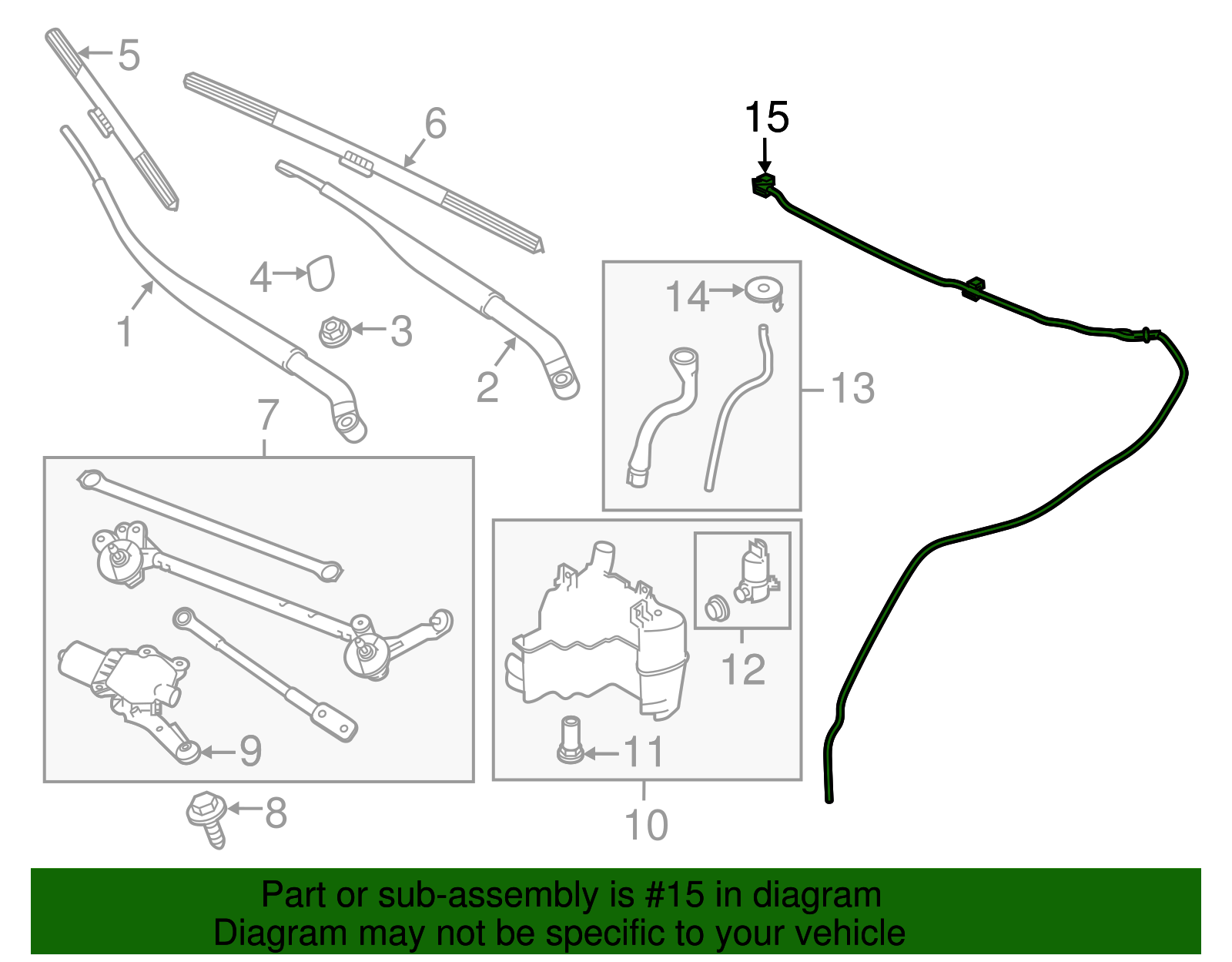 5
6
15
4
1
3
2
14
13
7
12
9
11
8
10

Part or sub-assembly is #15 in diagram
Diagram may not be specific to your vehicle