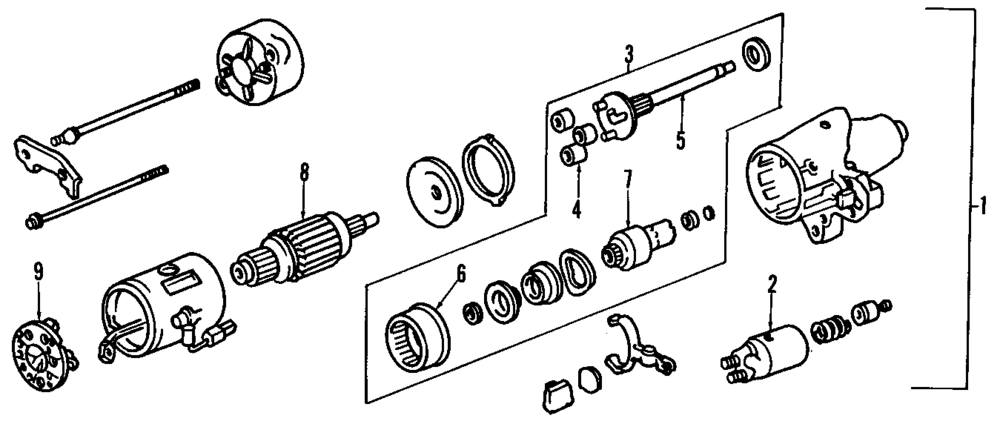 3
5
8
4
7
1
9
6
2