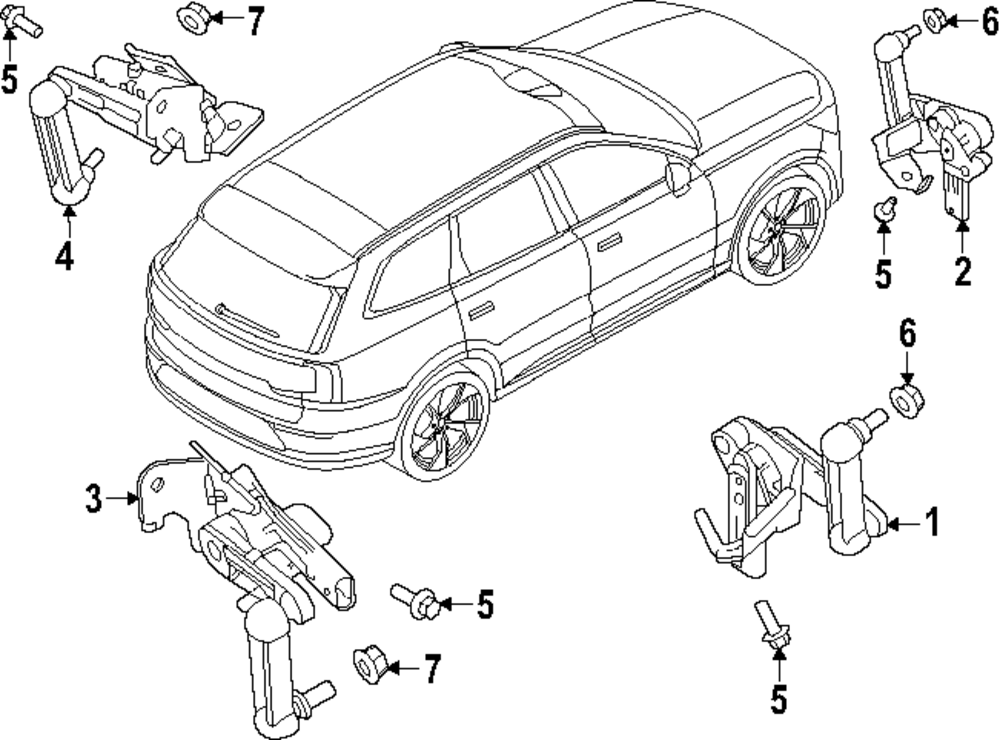 5
7
6
4
5
2
6
3
1
5
7
5