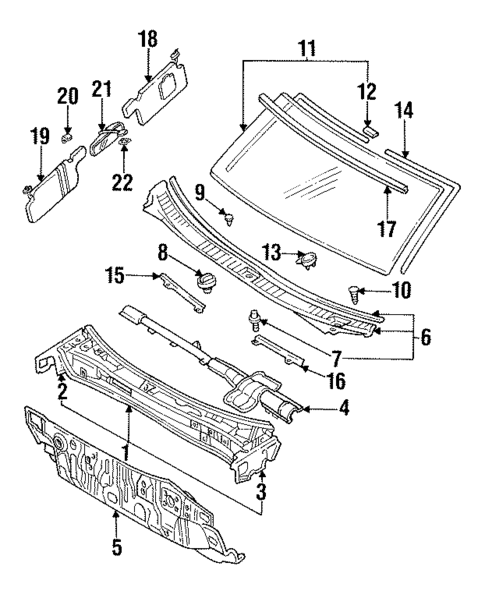 18
11
20
21
12
14
19
22
9
17
8
13
15
10
6
7
16
2
4
1
3
5