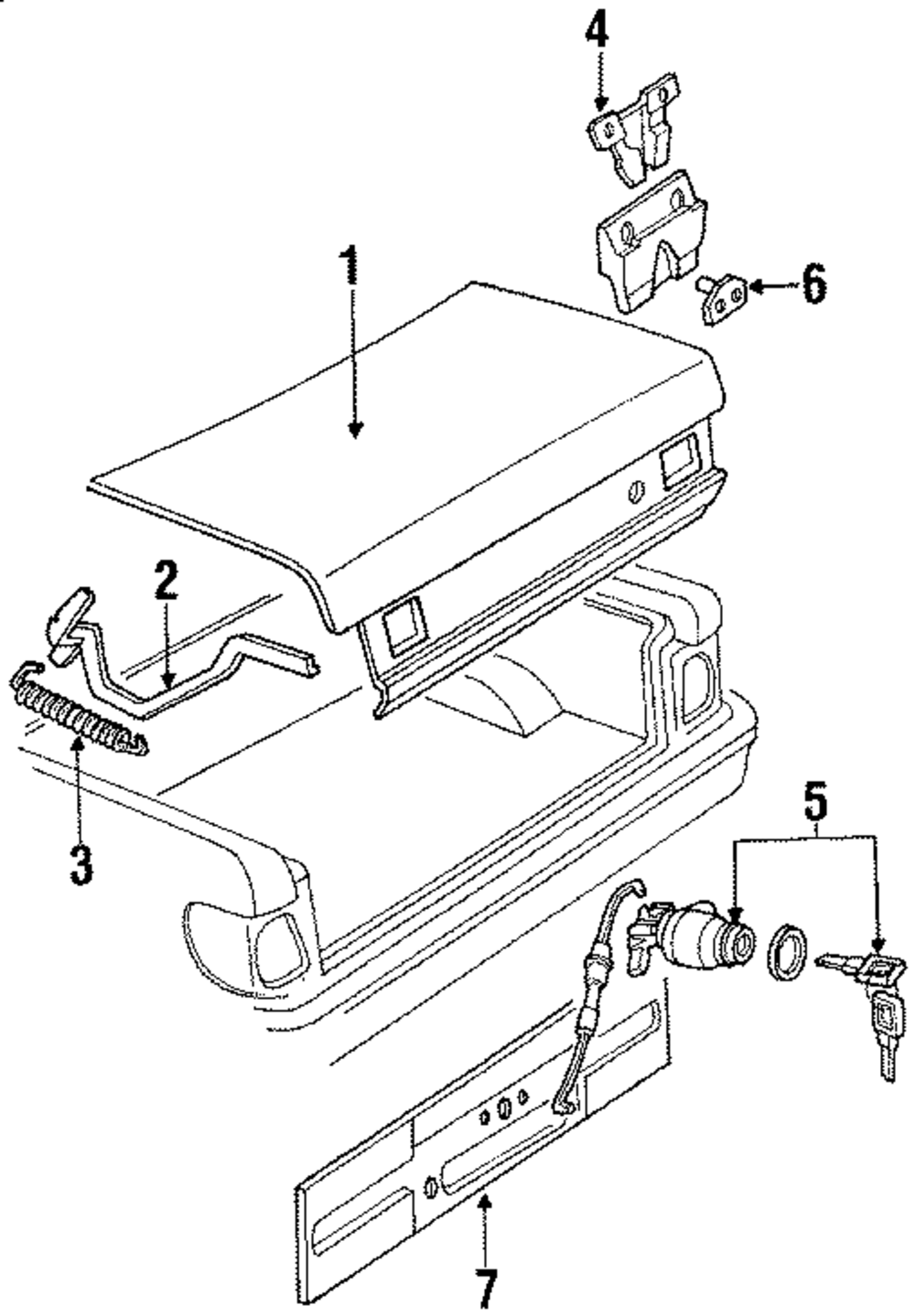 4
1
6
2
3
5
7