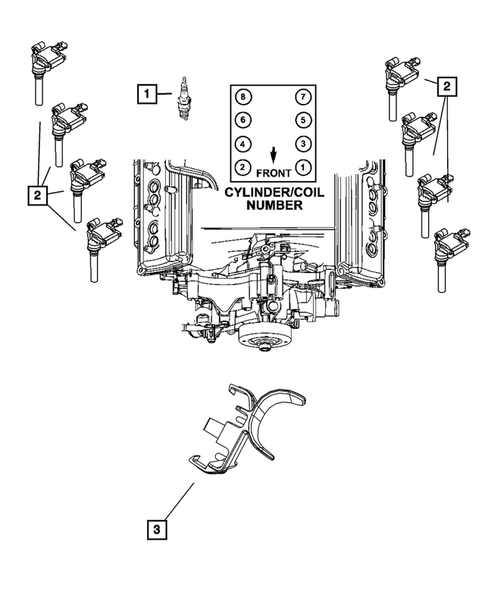 2

1

8
7
6
5
4
3
2
FRONT
1

CYLINDER/COIL NUMBER

2

2

3