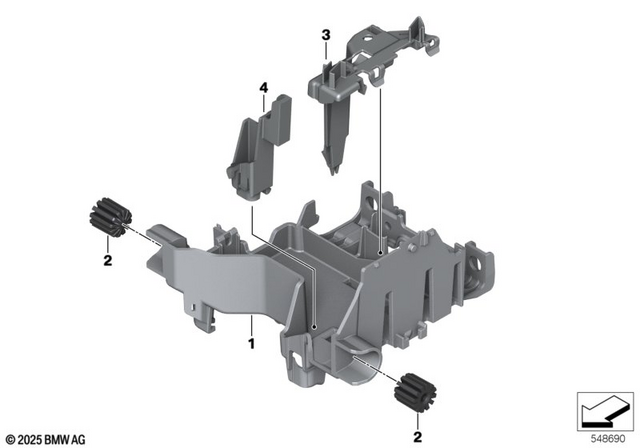 3
4
2
1
2
© 2025 BMW AG
548690