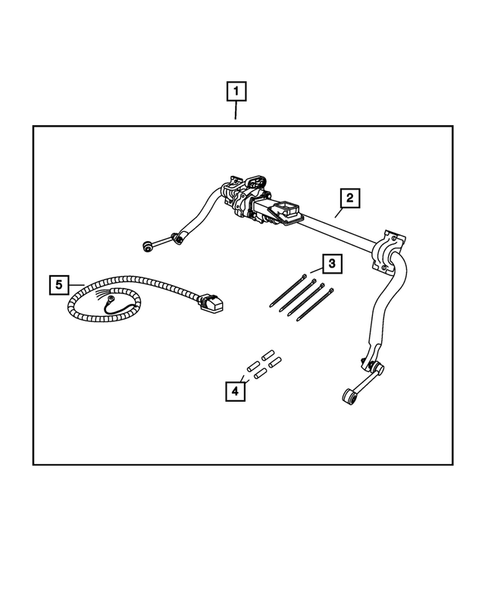 1
2
3
5
4