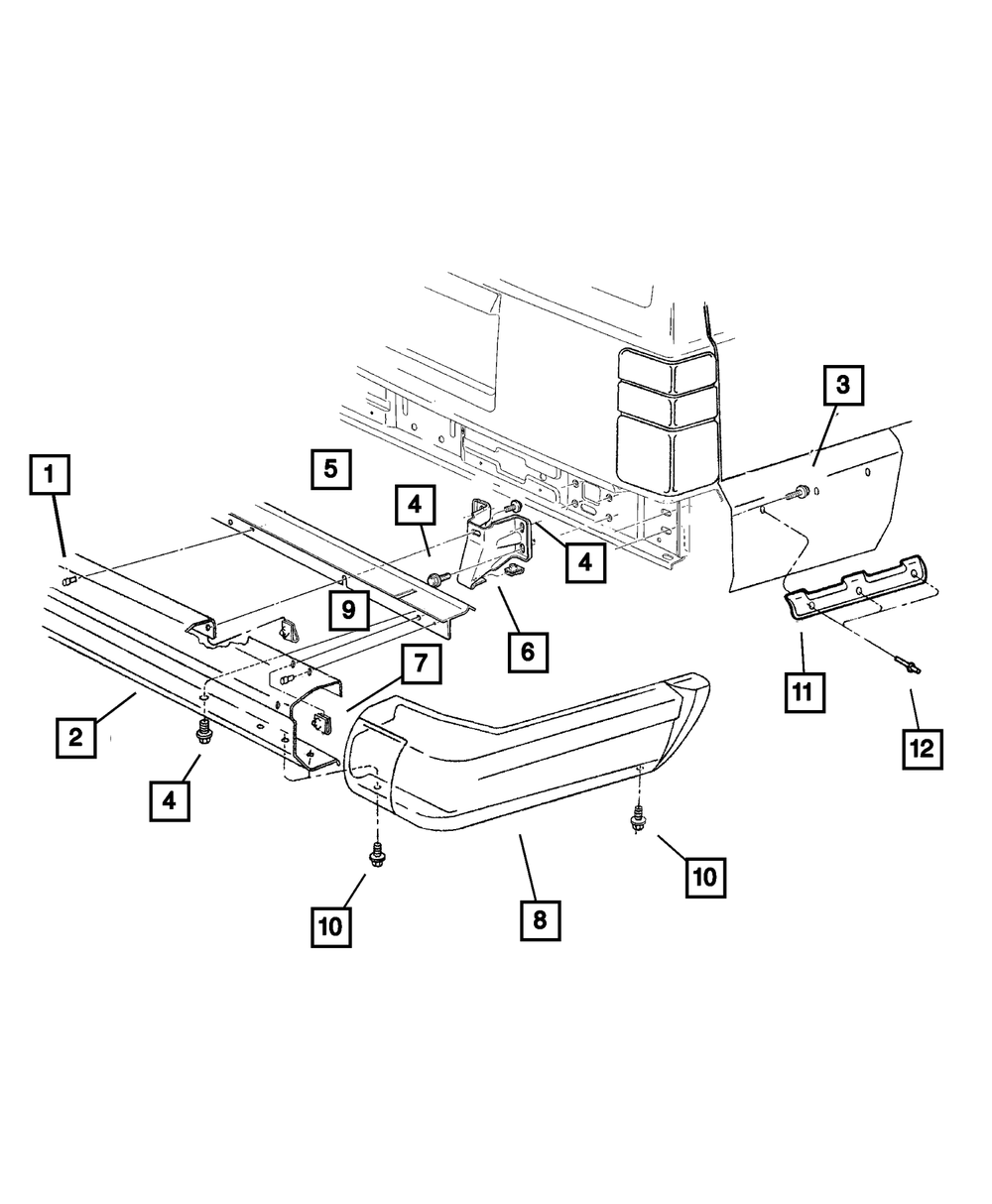 3
1
5
4
4
9
6
7
11
2
12
4
10
10
8