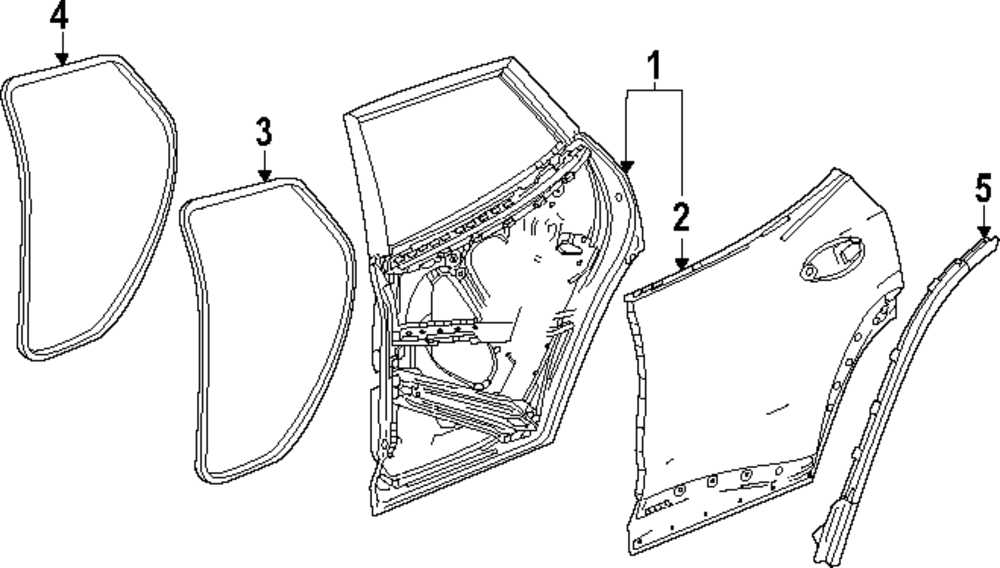 4
3
1
2
5