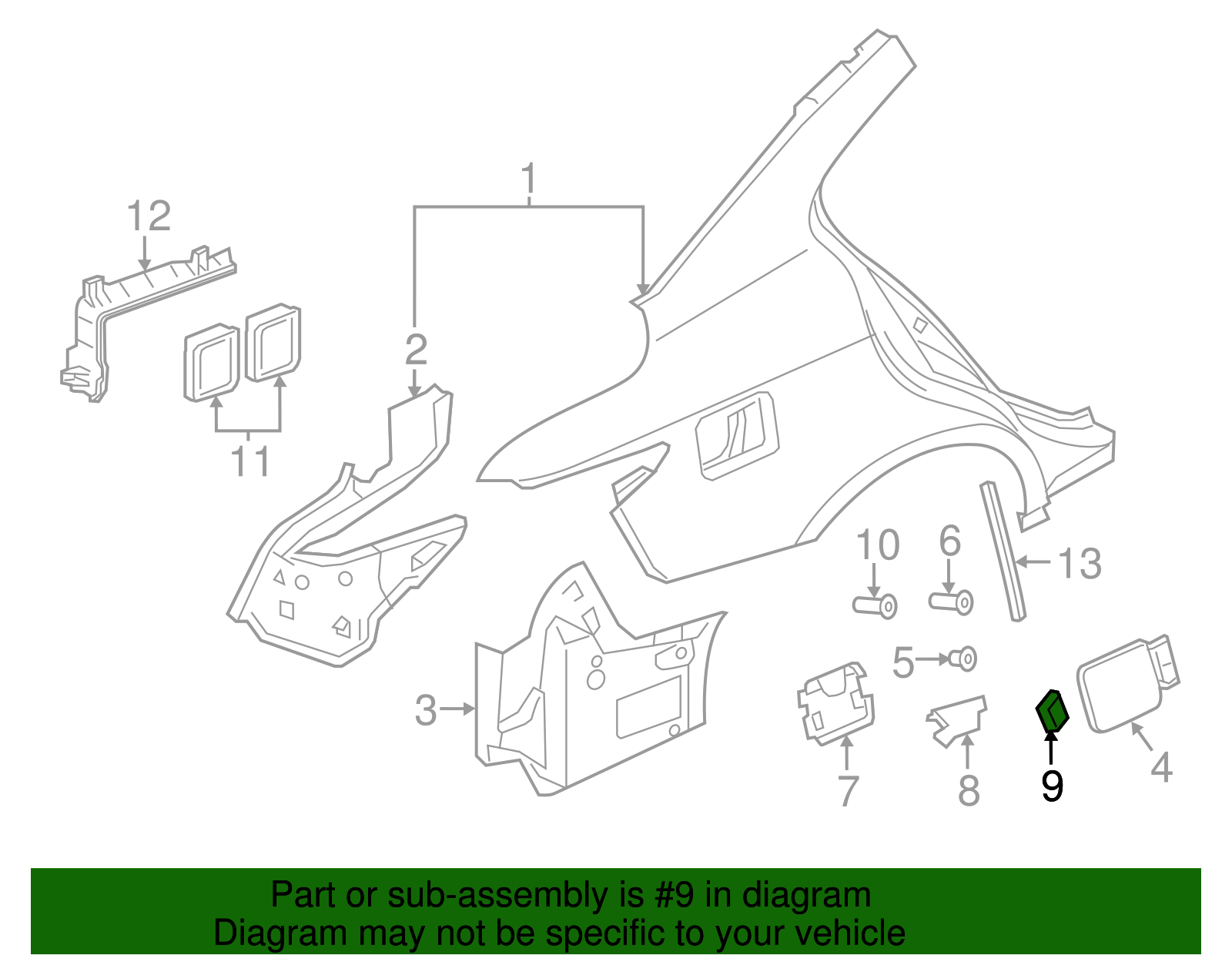 1
12
2
11
10
6
13
5
3
7
8
9
4

Part or sub-assembly is #9 in diagram
Diagram may not be specific to your vehicle