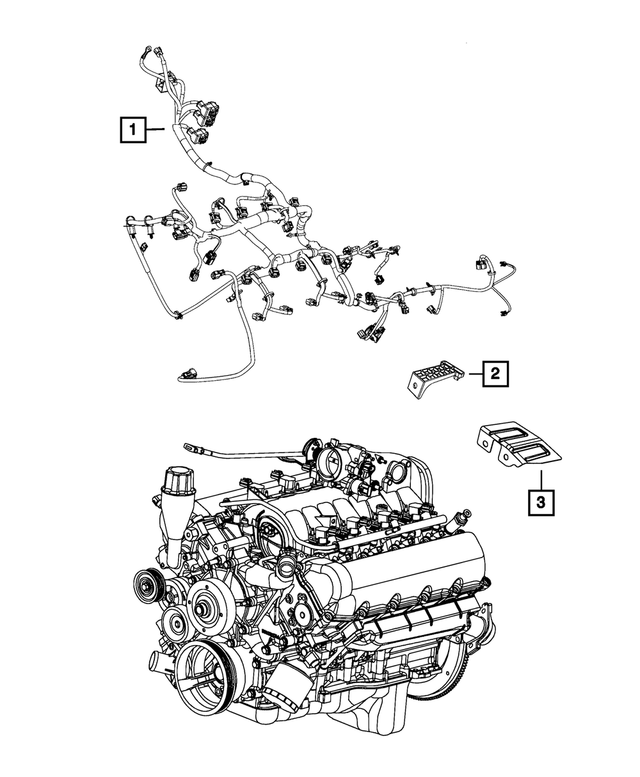 1

2

3