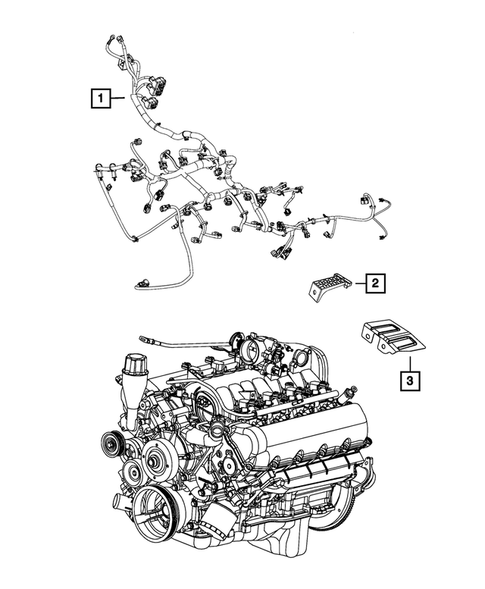 1
2
3