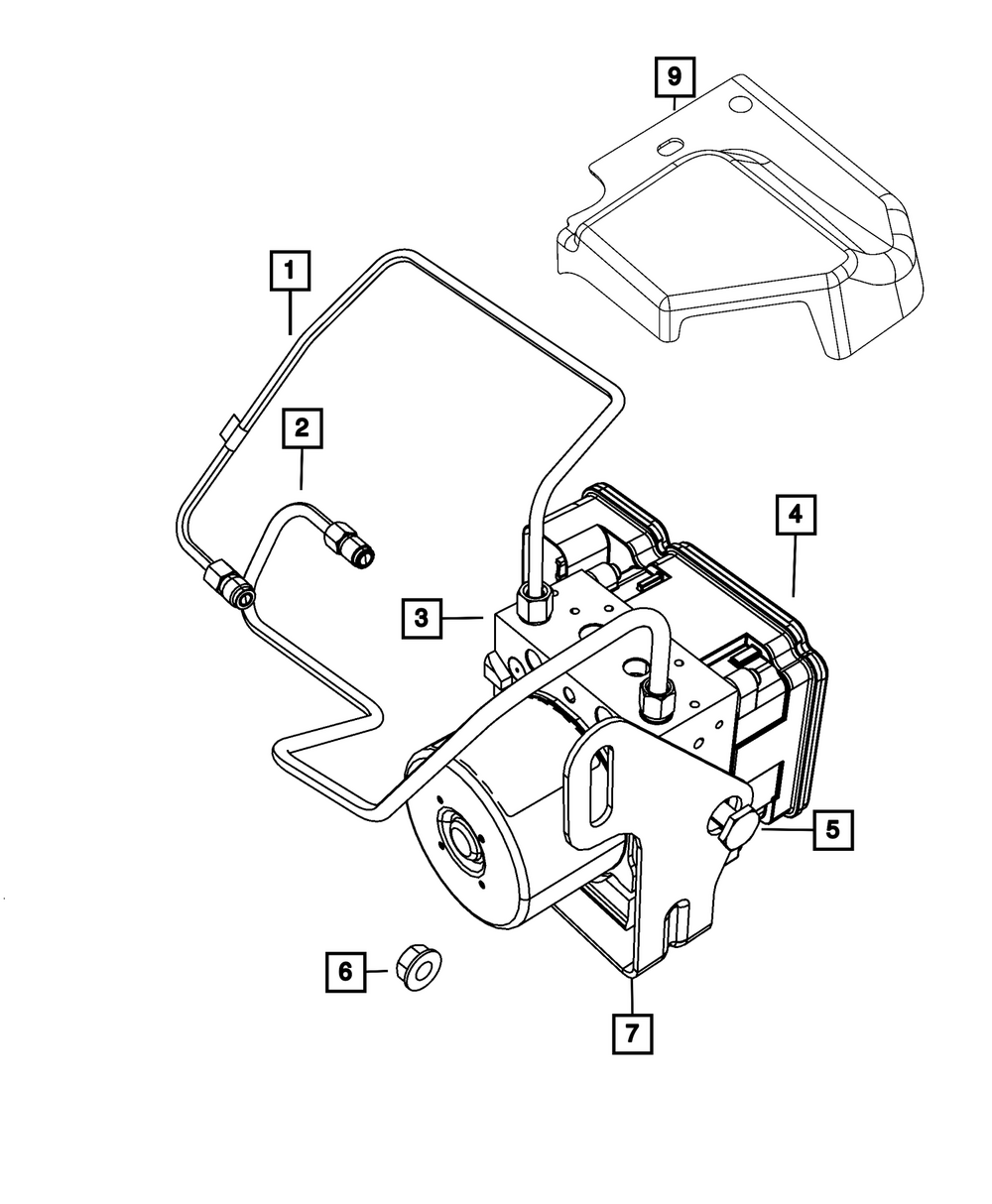 9
1
2
4
3
5
6
7