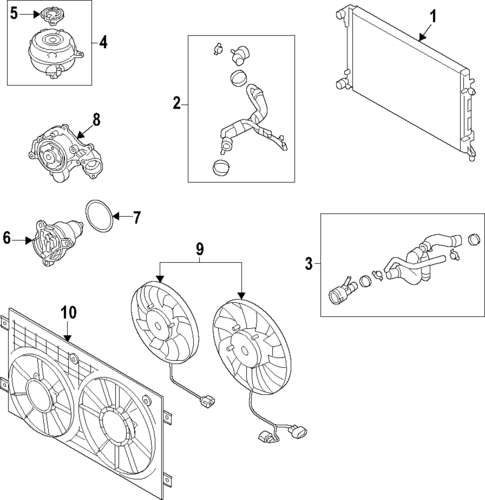 5
4
1
2
8
7
6
9
3
10