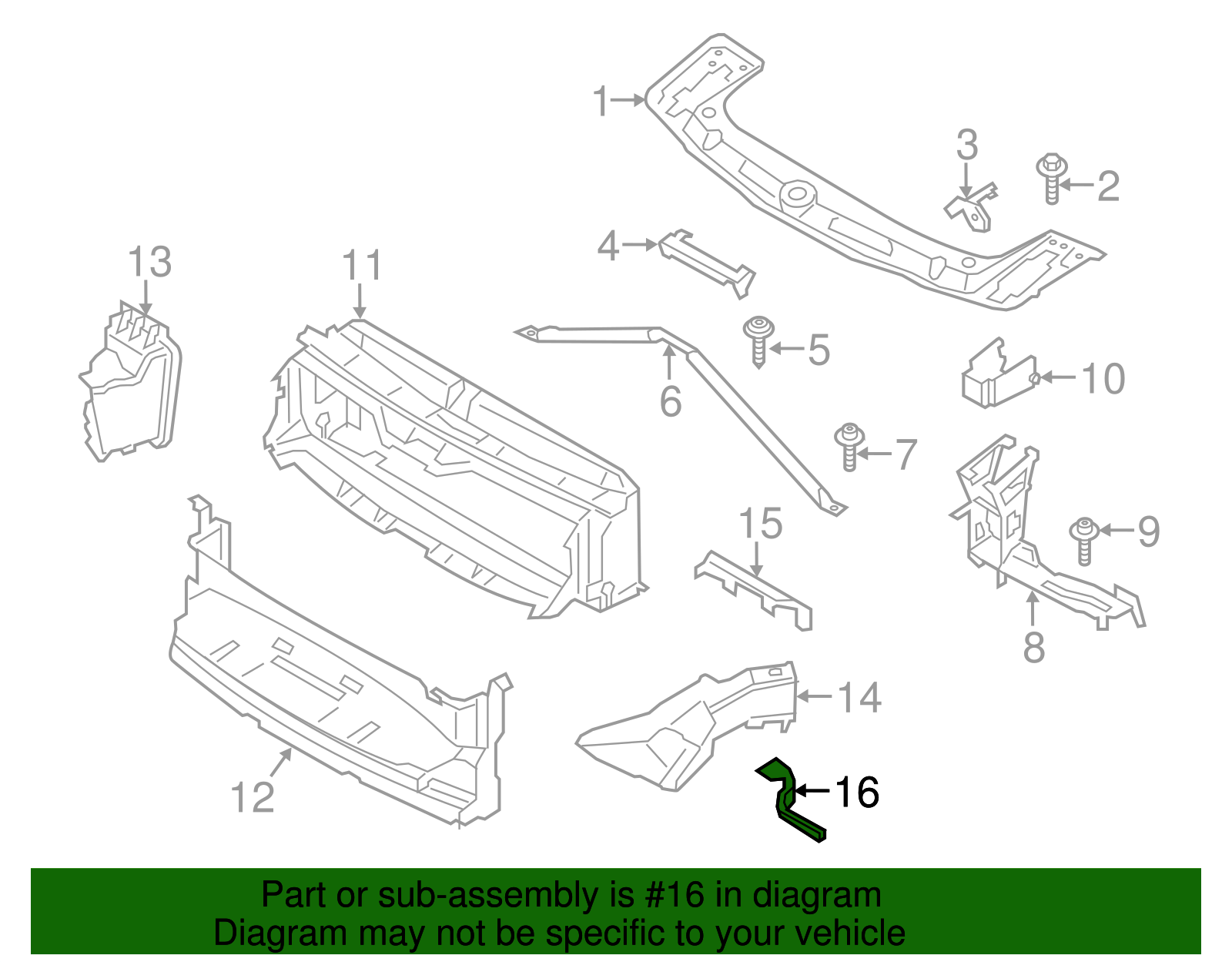 1
3
2
4
13
11
5
6
10
7
15
9
8
14
12
16

Part or sub-assembly is #16 in diagram
Diagram may not be specific to your vehicle