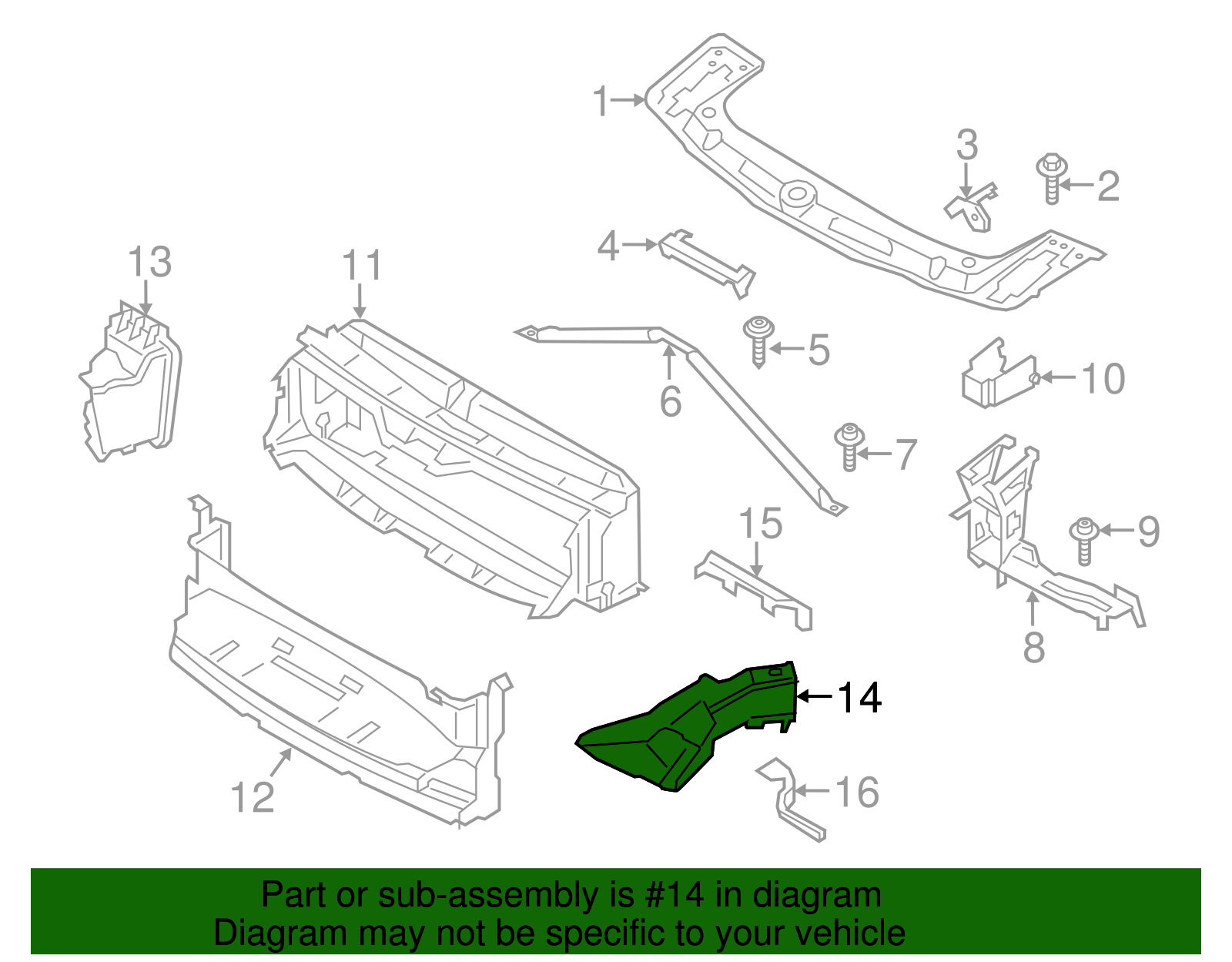 1
3
2
4
13
11
5
6
10
7
15
9
8
14
12
16

Part or sub-assembly is #14 in diagram
Diagram may not be specific to your vehicle