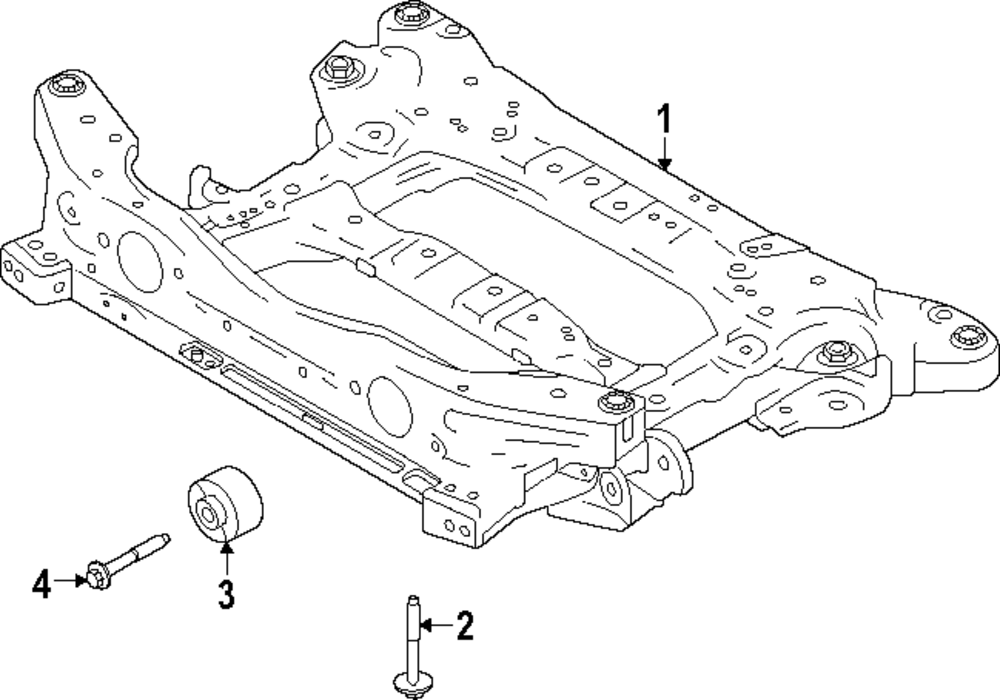 1
4
3
2