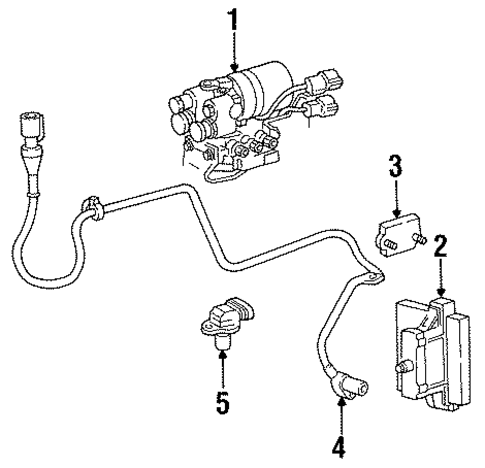 1
3
2
5
4