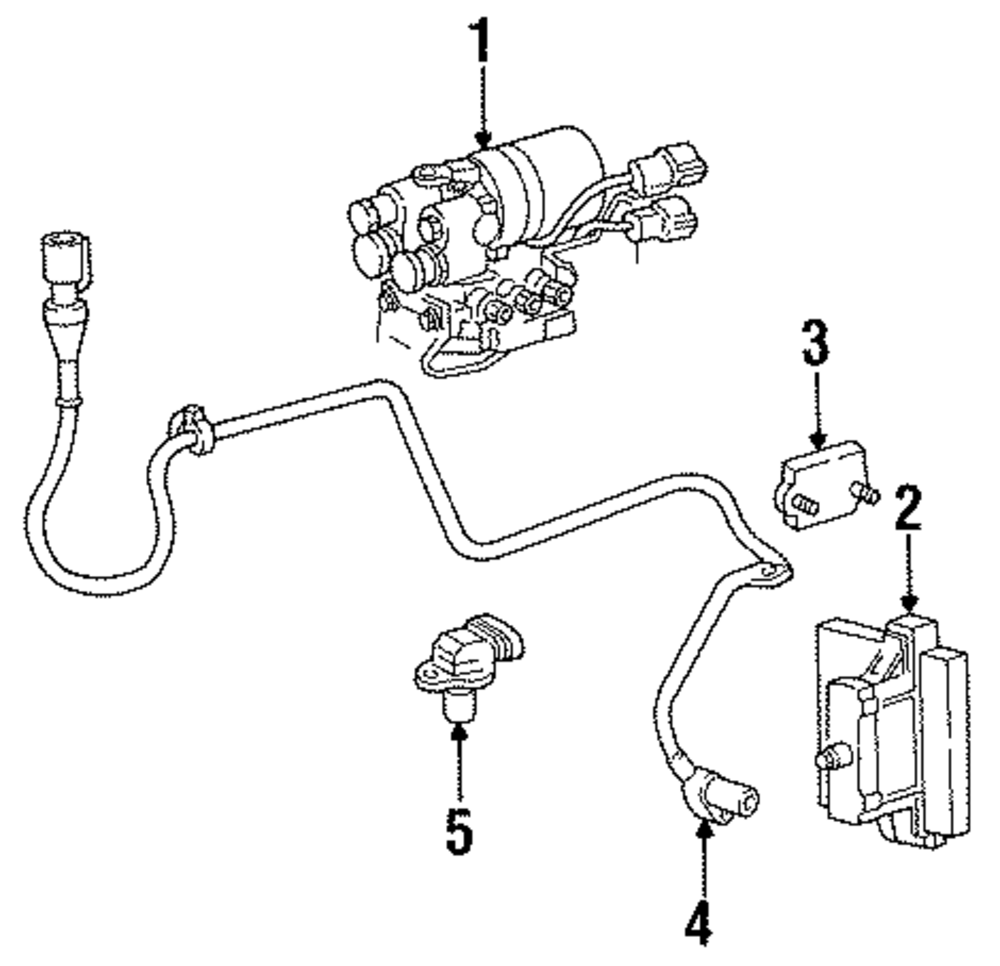 1
3
2
5
4