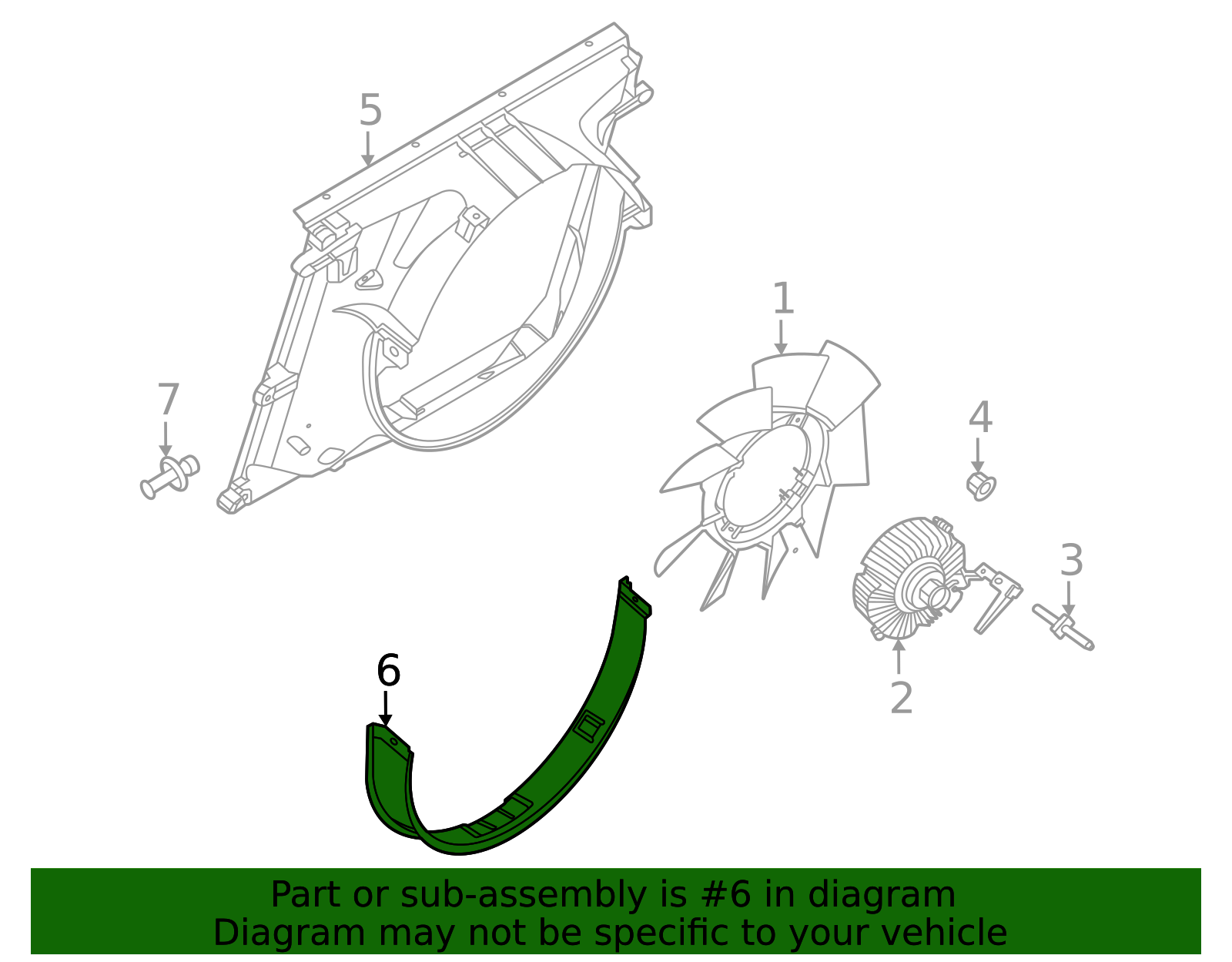 5

1

7

4

3

2

6

Part or sub-assembly is #6 in diagram
Diagram may not be specific to your vehicle