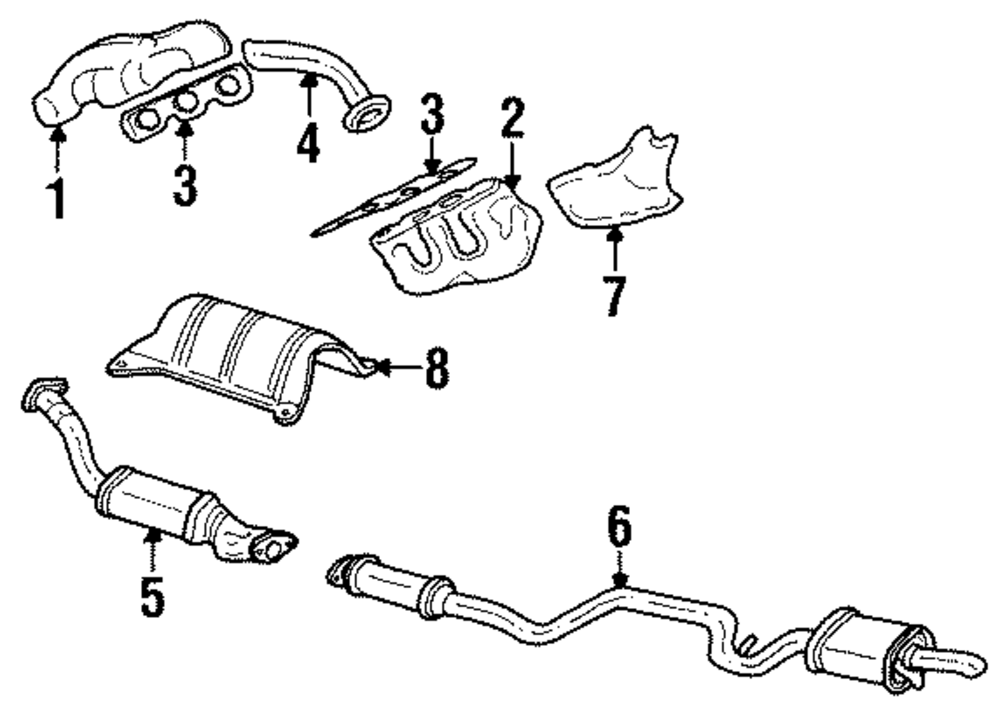 1
3
4
3
2
7
8
5
6