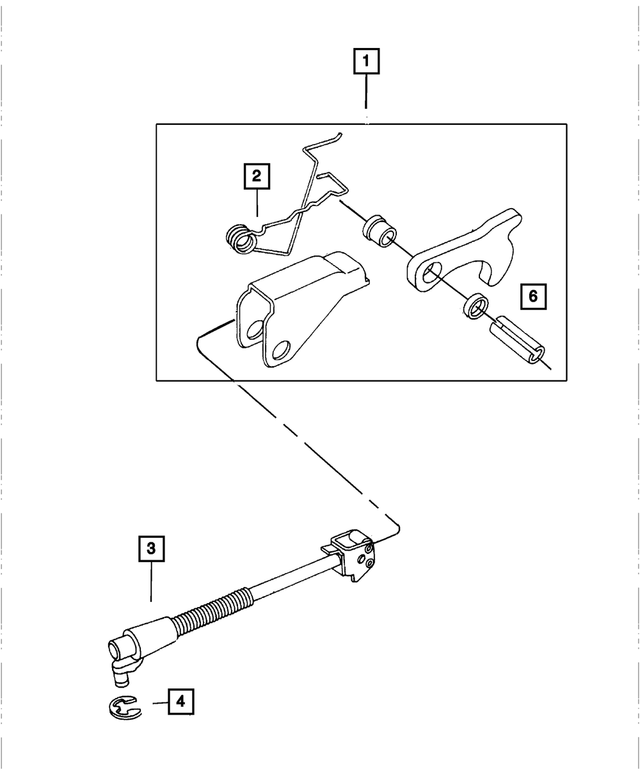 1
2
6
3
4