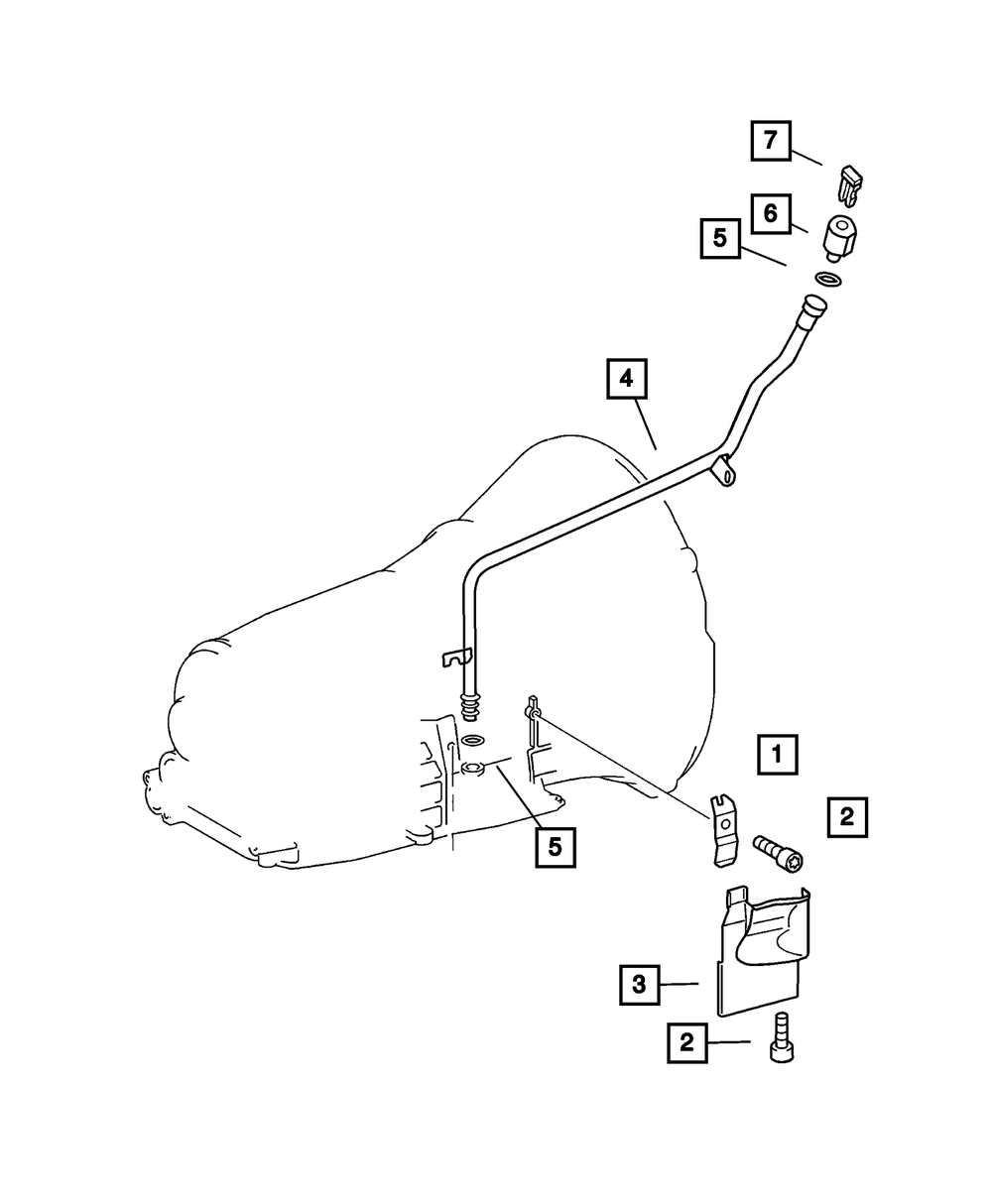 7
6
5
4
1
2
5
3
2