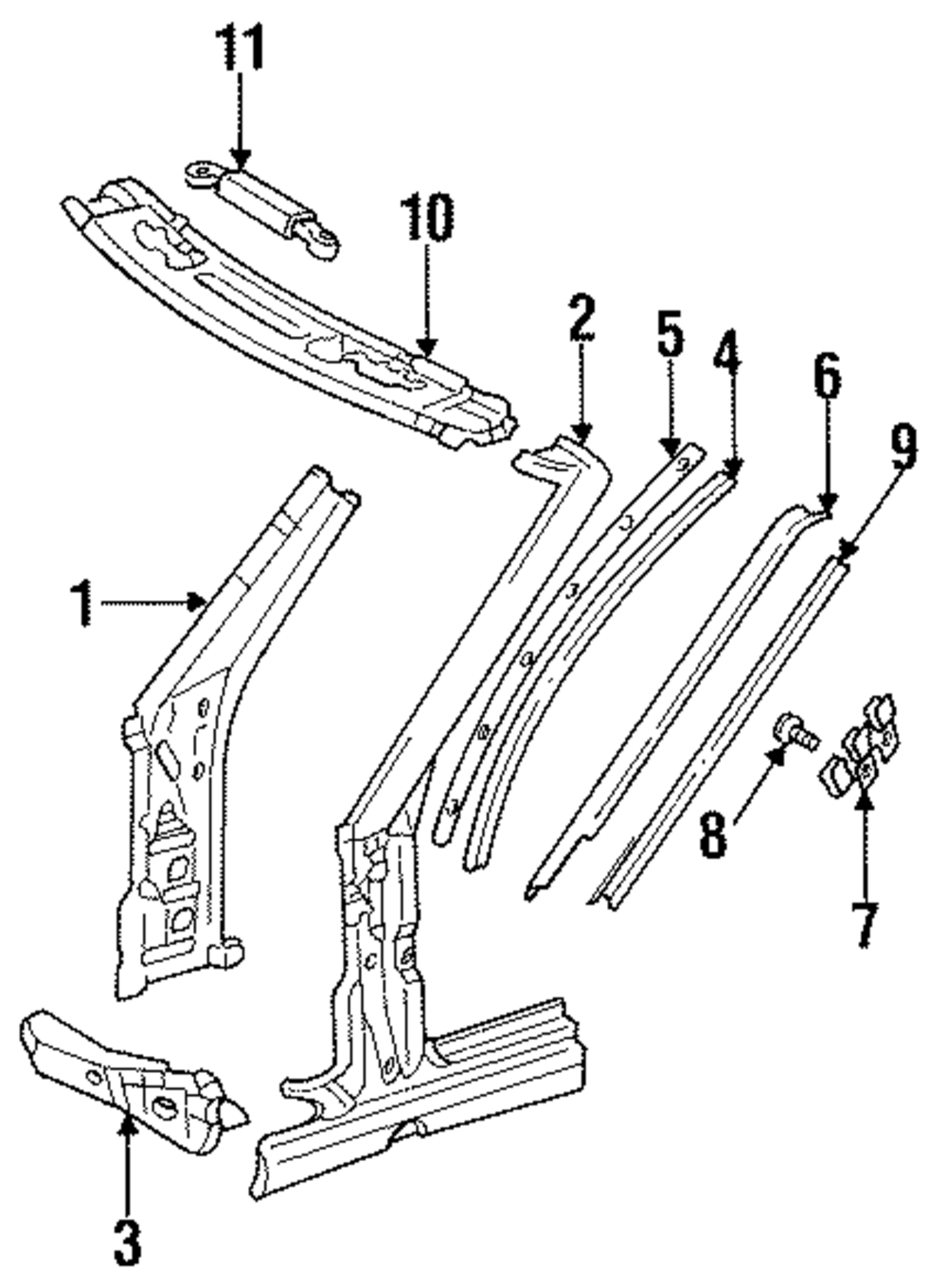 11
10
2
5
4
6
9
1
8
7
3