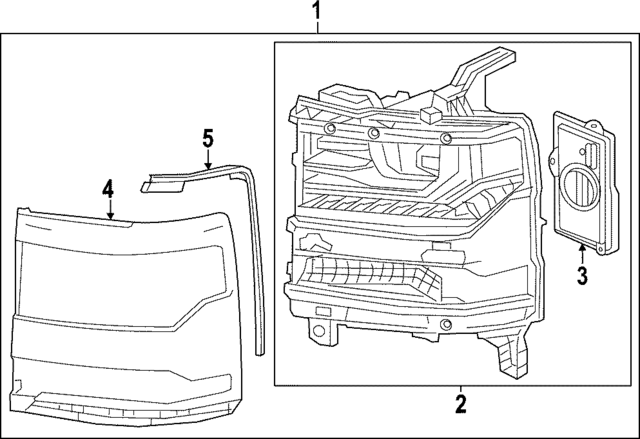 1
5
4
3
2