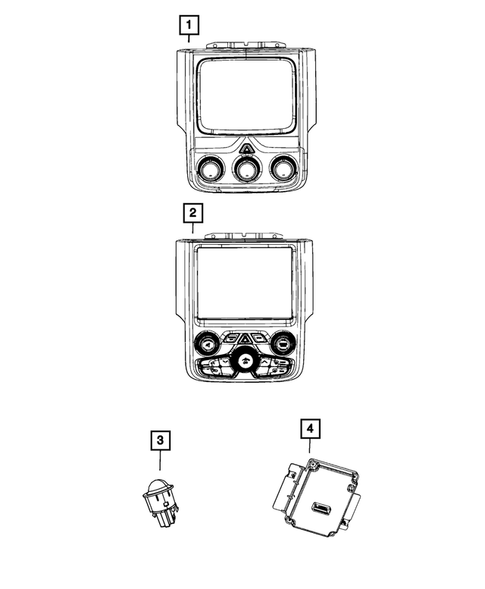 1

2

3

4