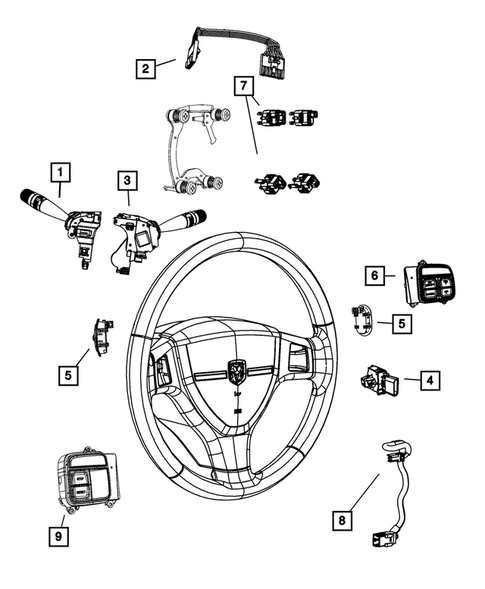 2
7
1
3
6
5
5
4
9
8