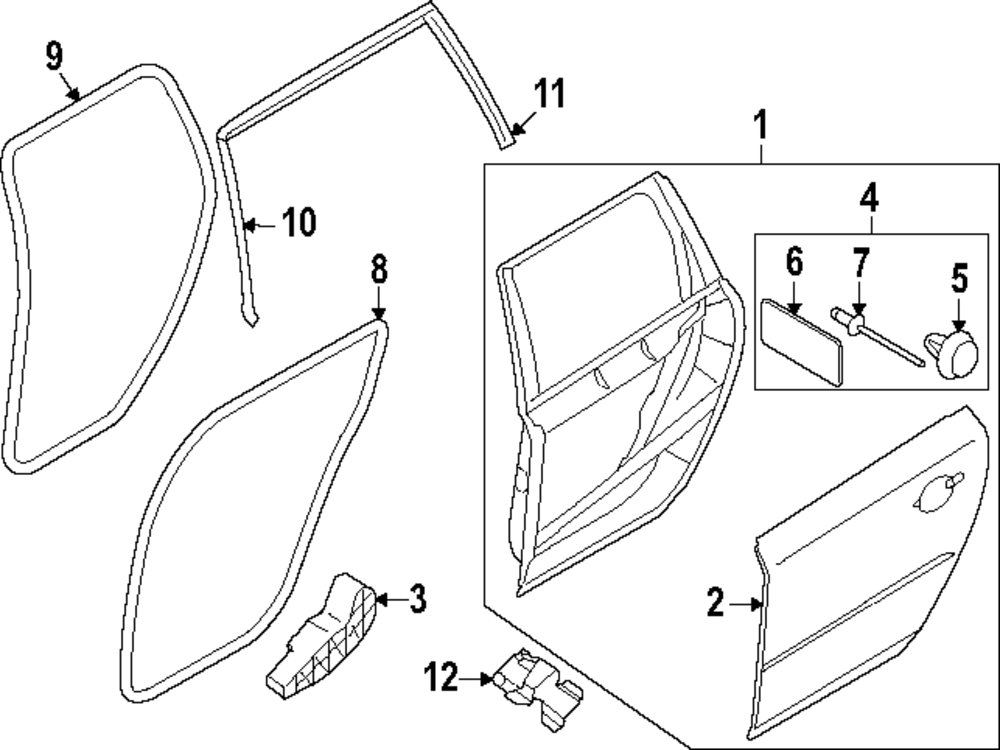 9
11
1
10
4
8
6
7
5
3
2
12