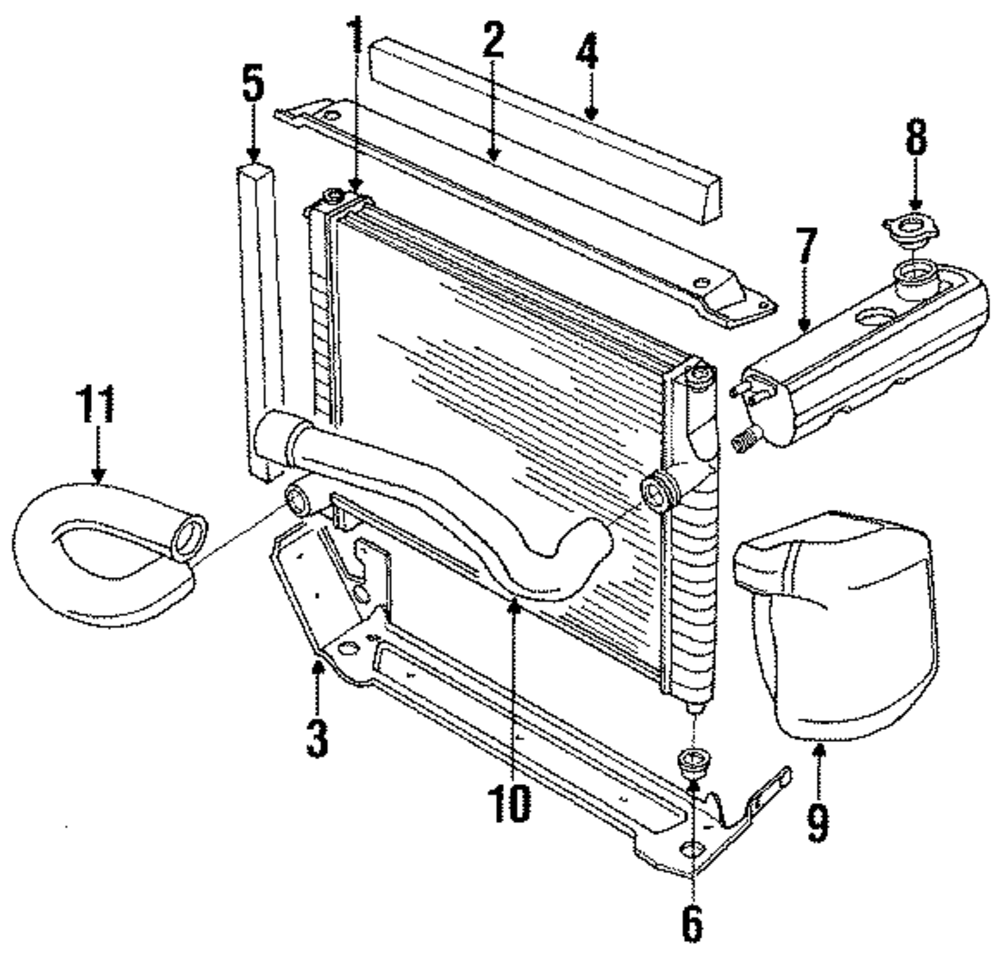 1
2
4
5
8
7
11
3
10
9
6