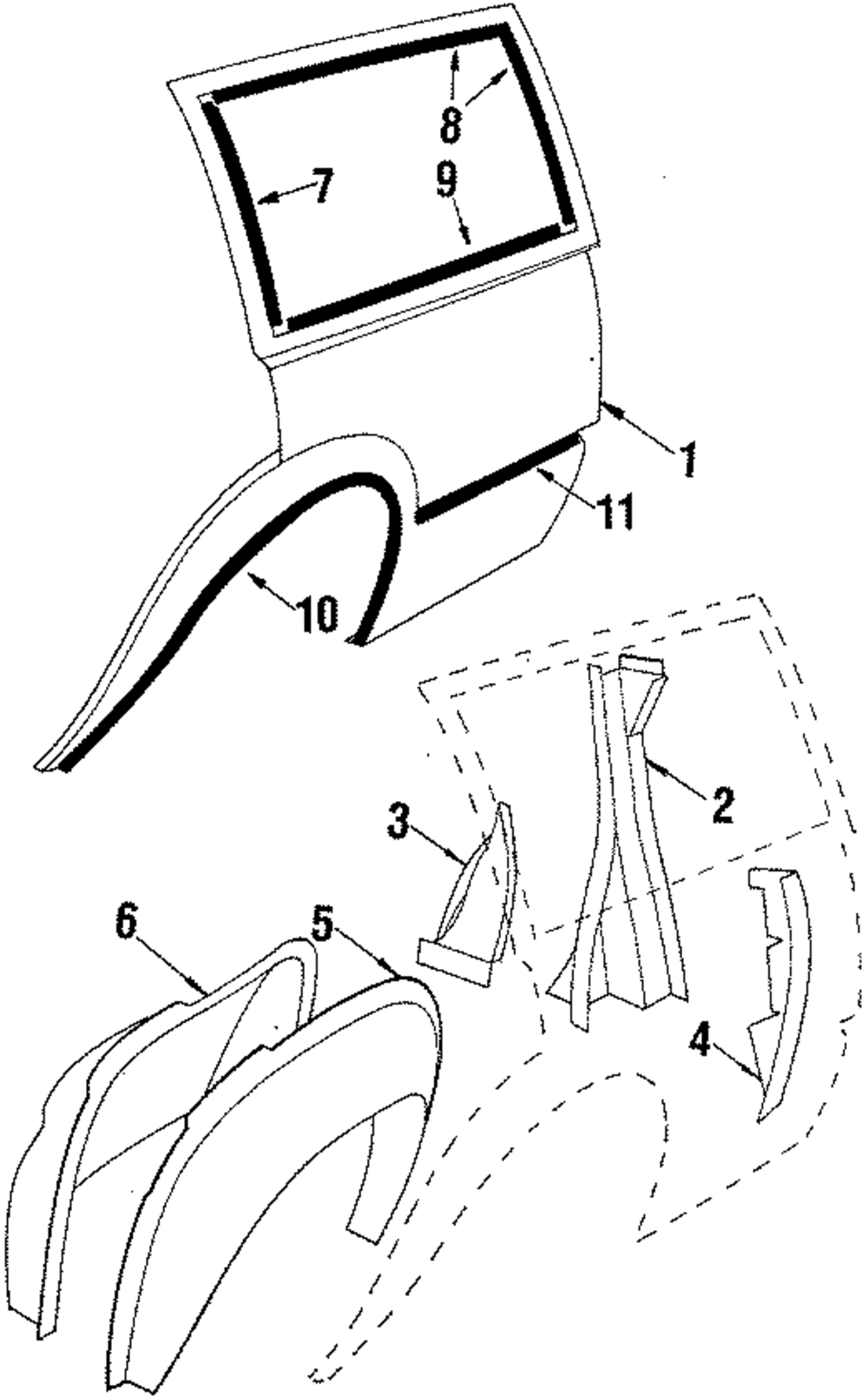 8
7
9
1
11
10
2
3
6
5
4