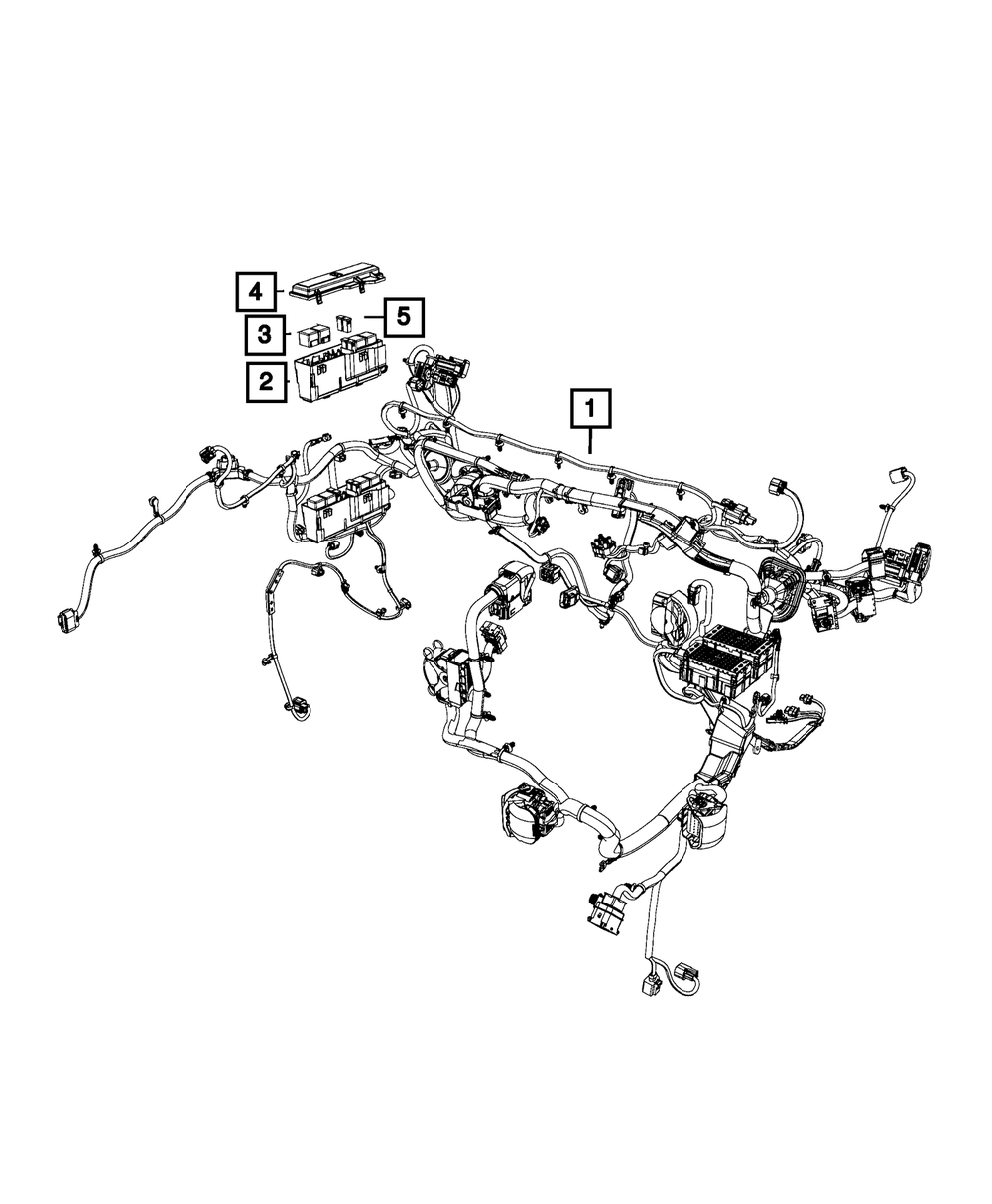 4
3
5
2
1