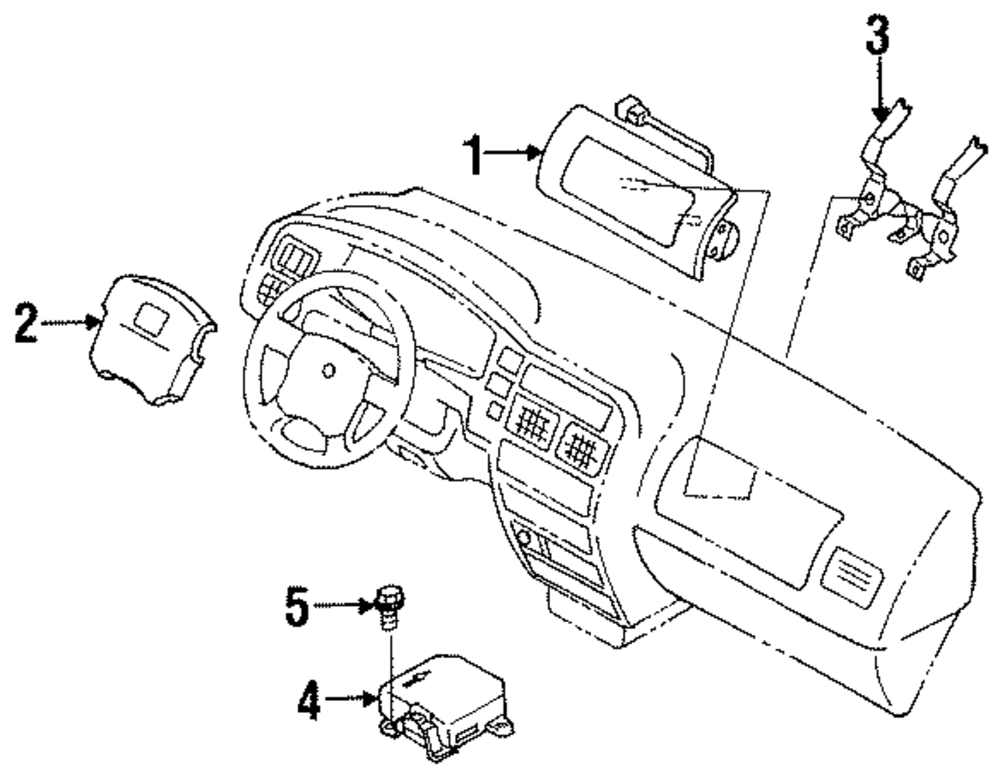 3
1
2
5
4