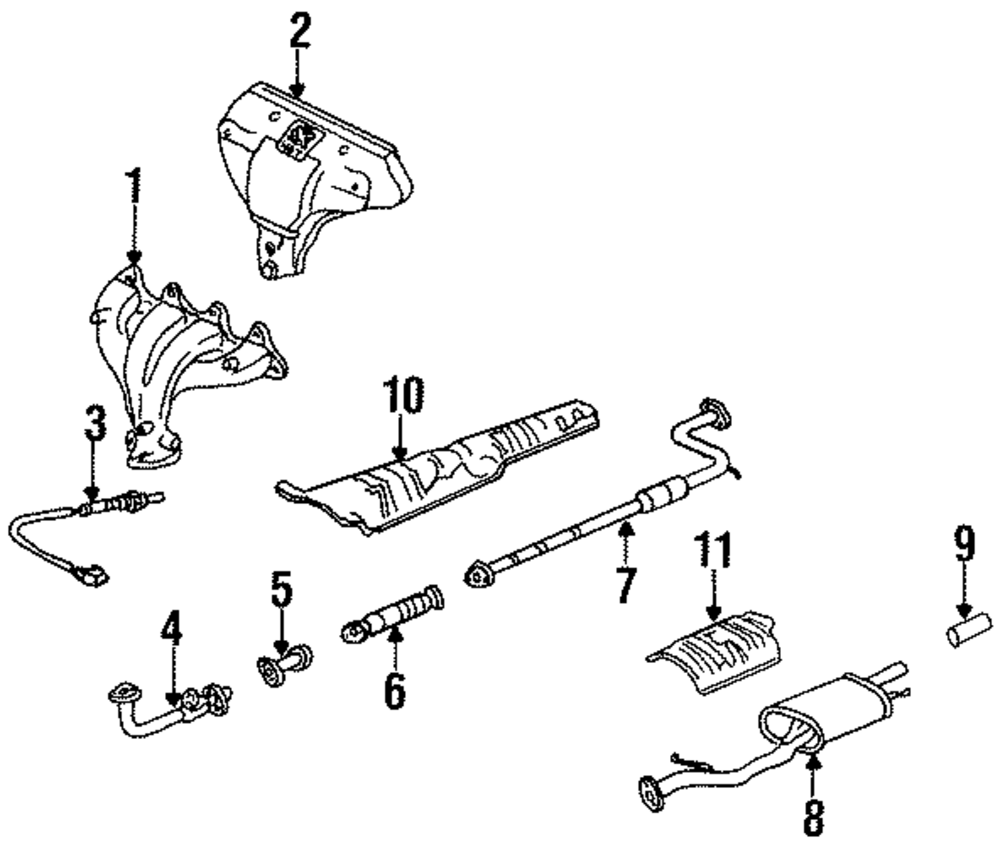 2
1
3
10
7
11
9
5
4
6
8