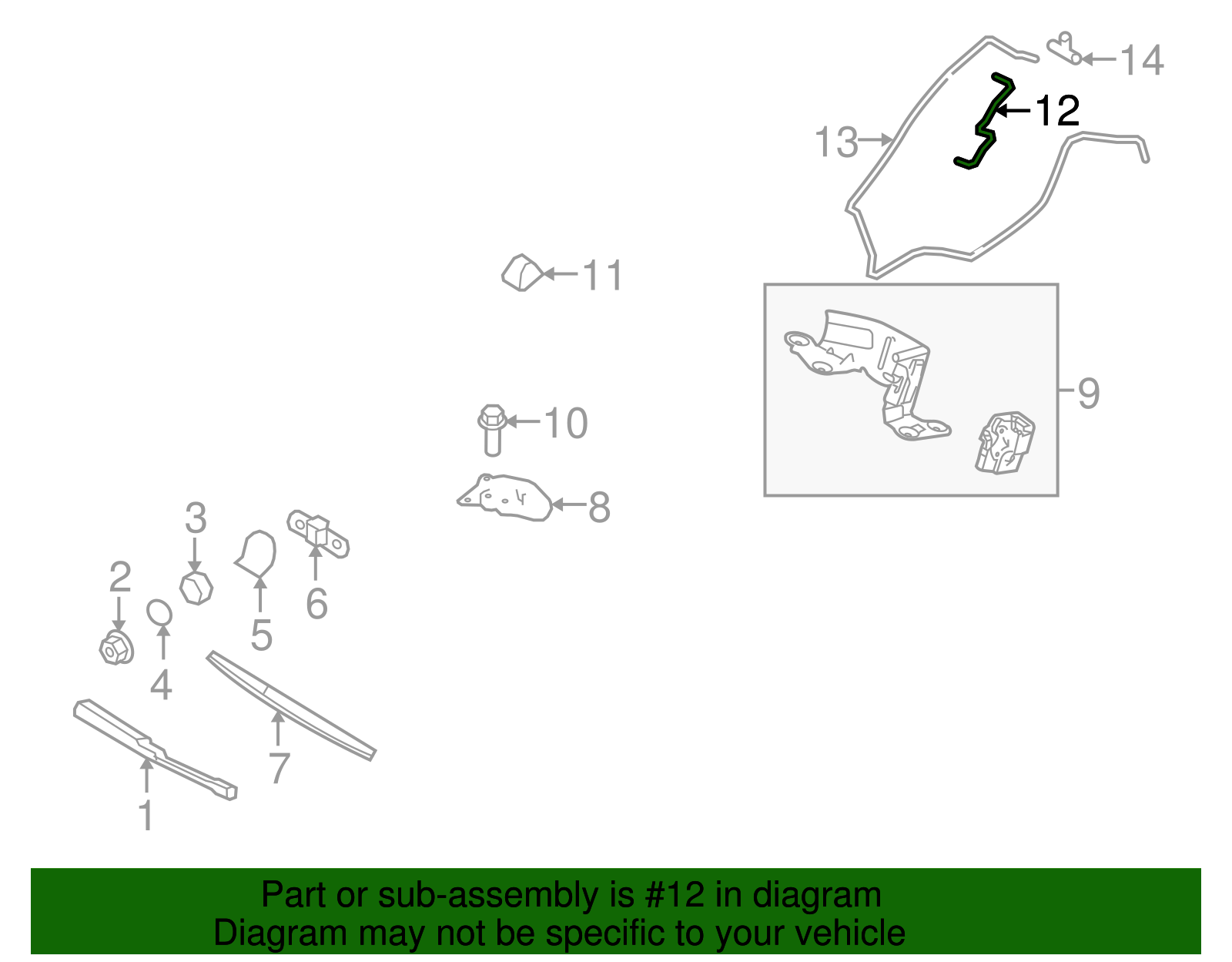 14
12
13
11
9
10
8
3
2
6
5
4
7
1

Part or sub-assembly is #12 in diagram
Diagram may not be specific to your vehicle