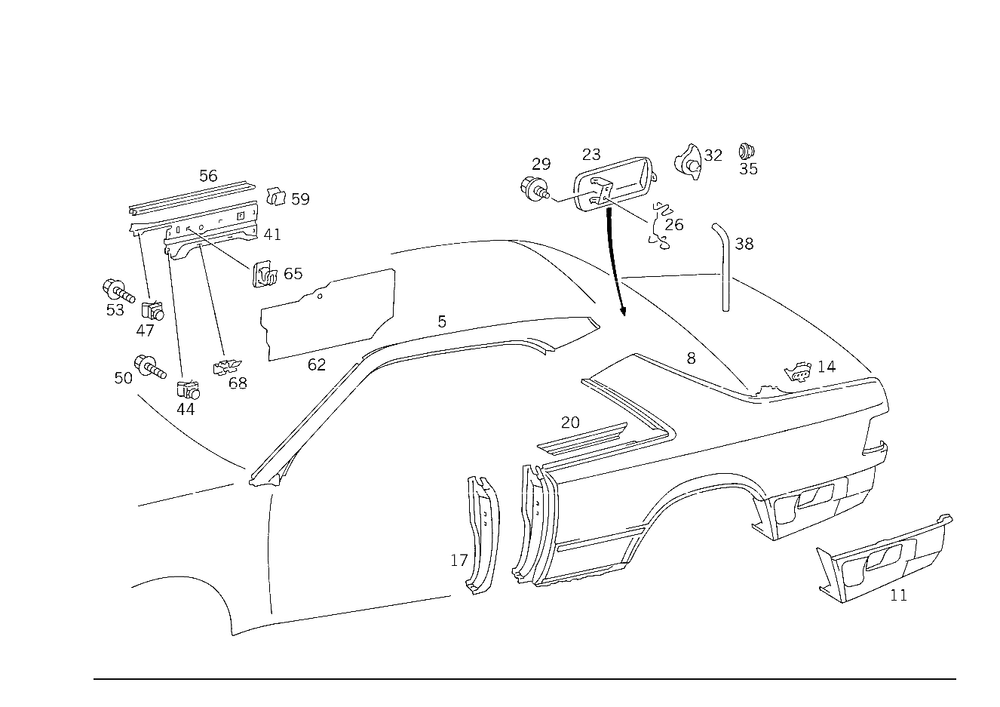 56
59
41
65
53
47
50
44
68
62
5
29
23
32
35
26
38
8
14
20
17
11