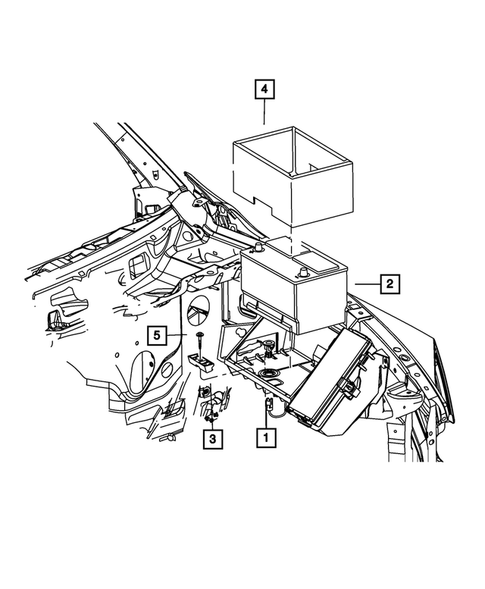 4

2

5

3

1