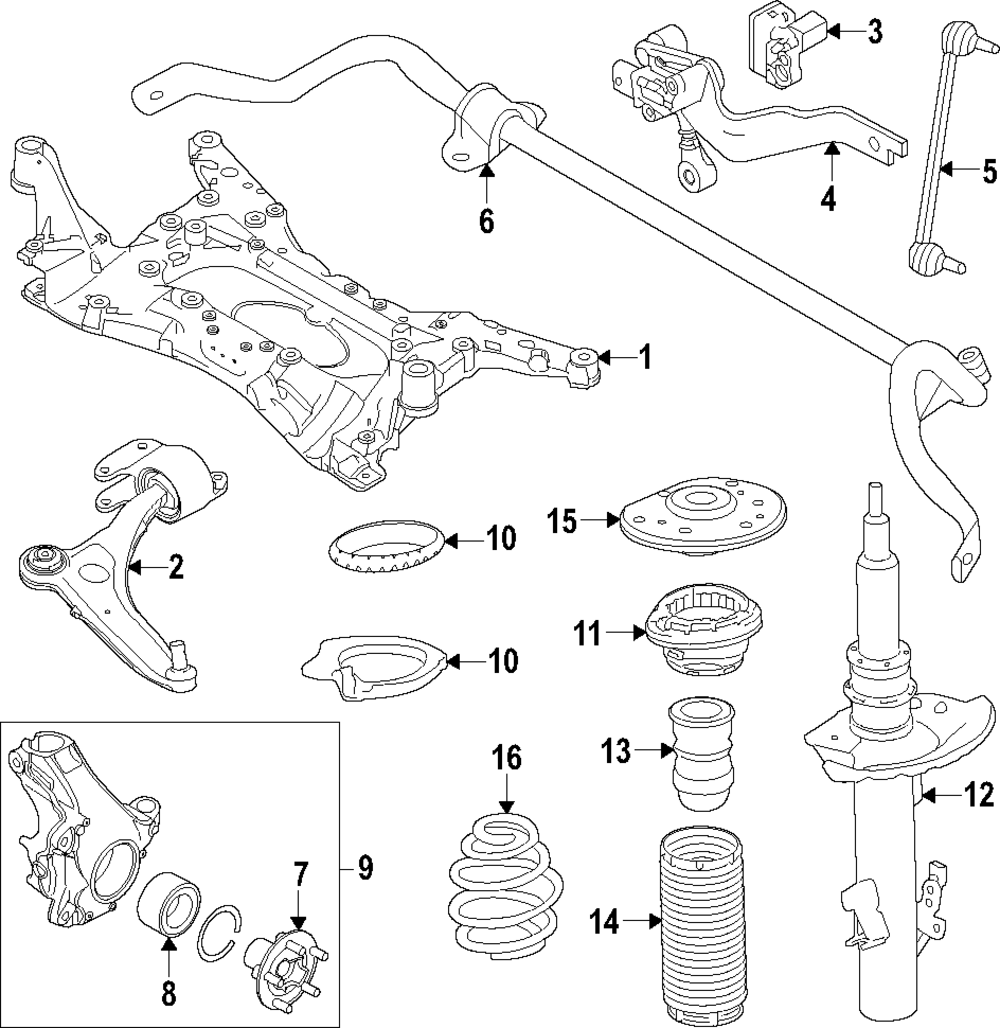 3
5
4
6
1
15
10
2
11
10
13
16
12
9
7
14
8