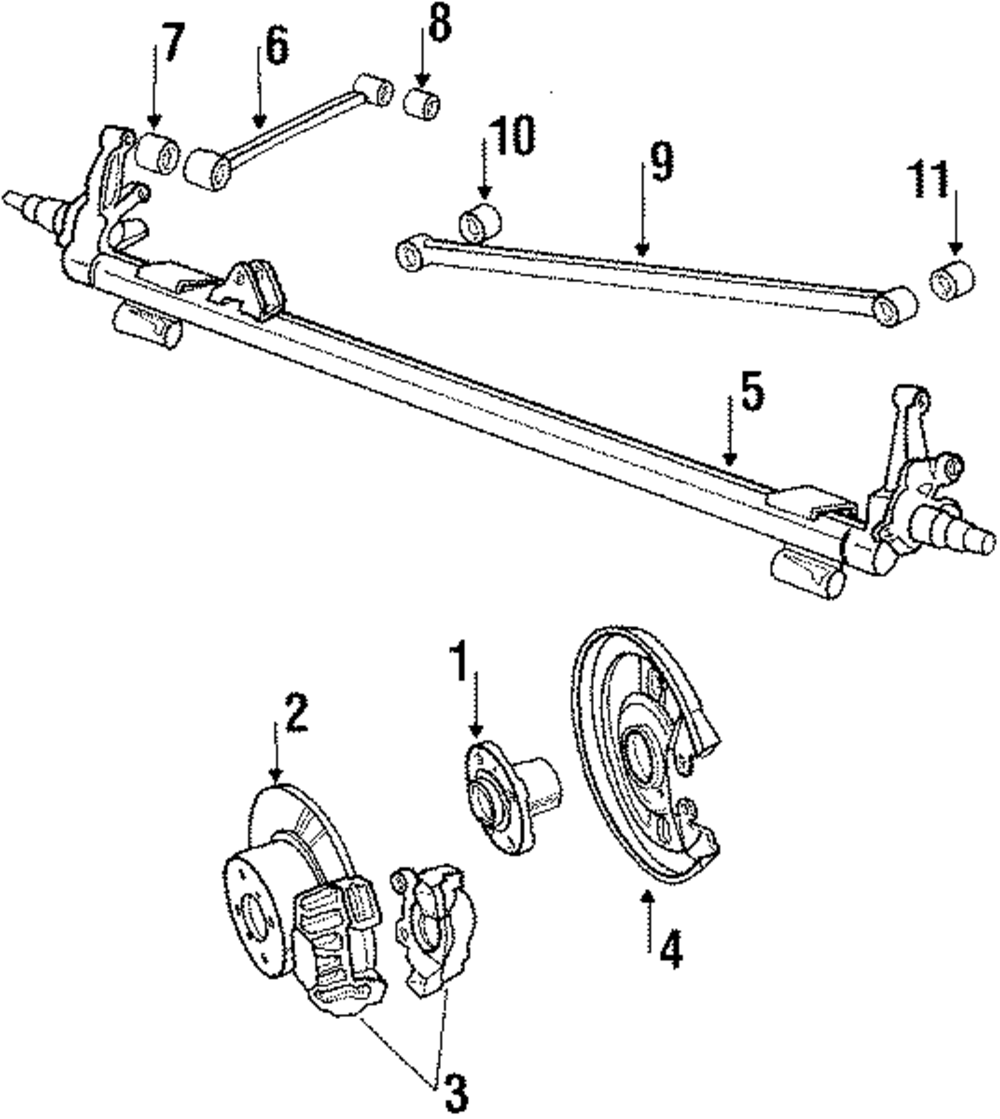 7
6
8
10
9
11
5
1
2
4
3