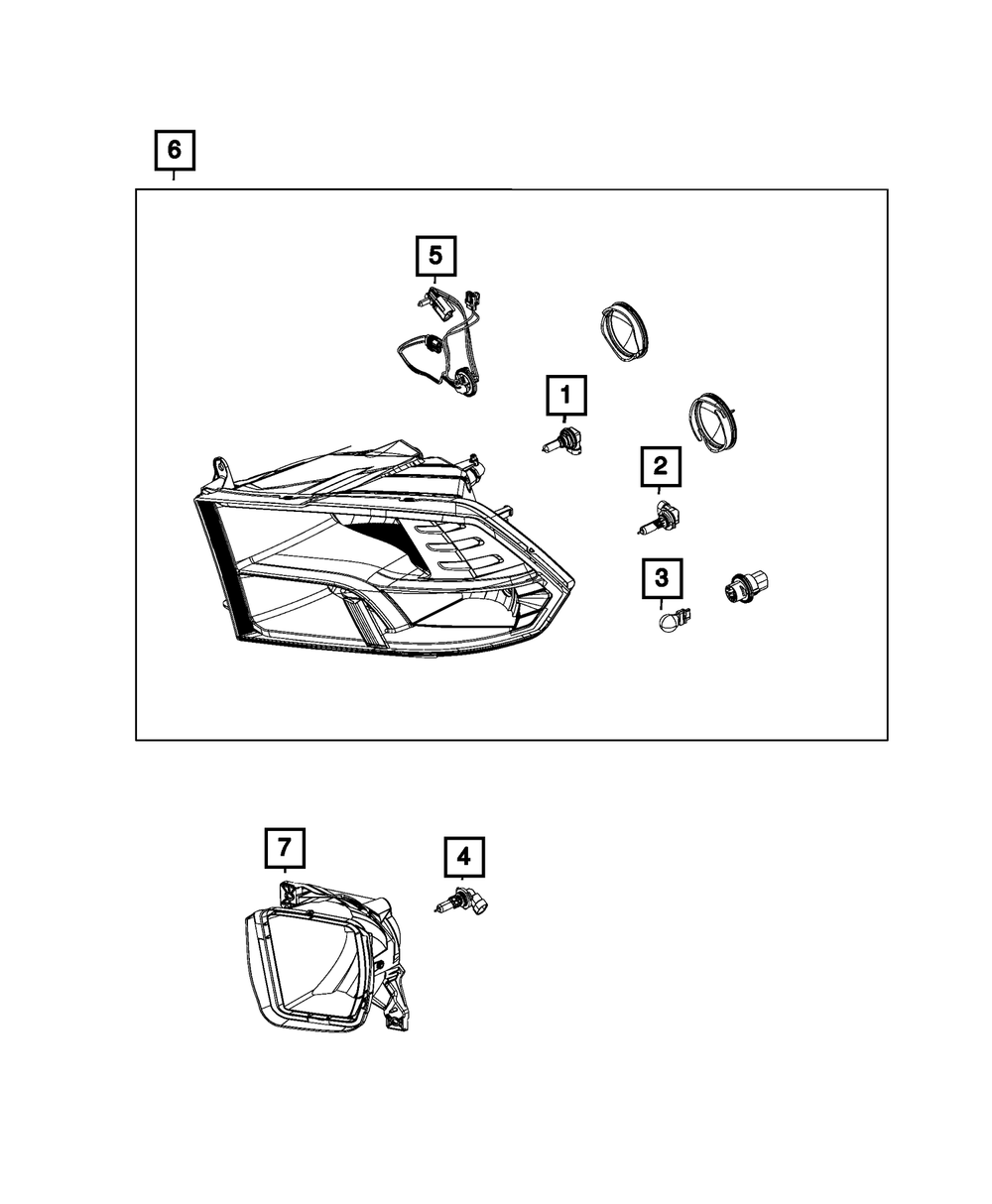 6
5
1
2
3
7
4