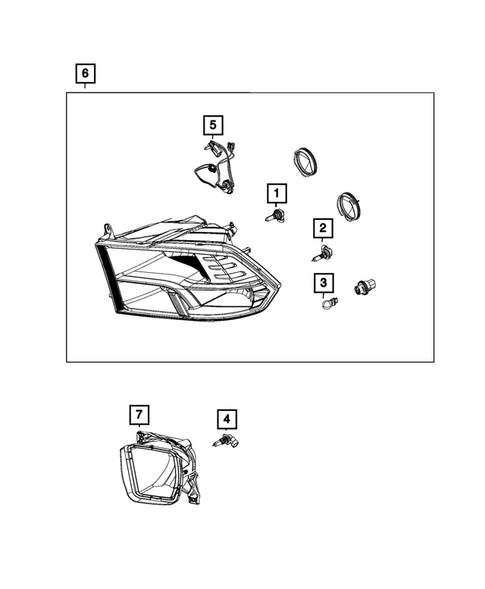 6

5

1

2

3

7

4