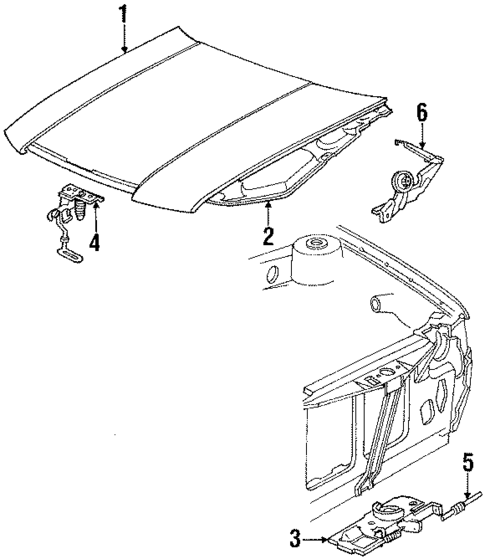 1
6
4
2
5
3