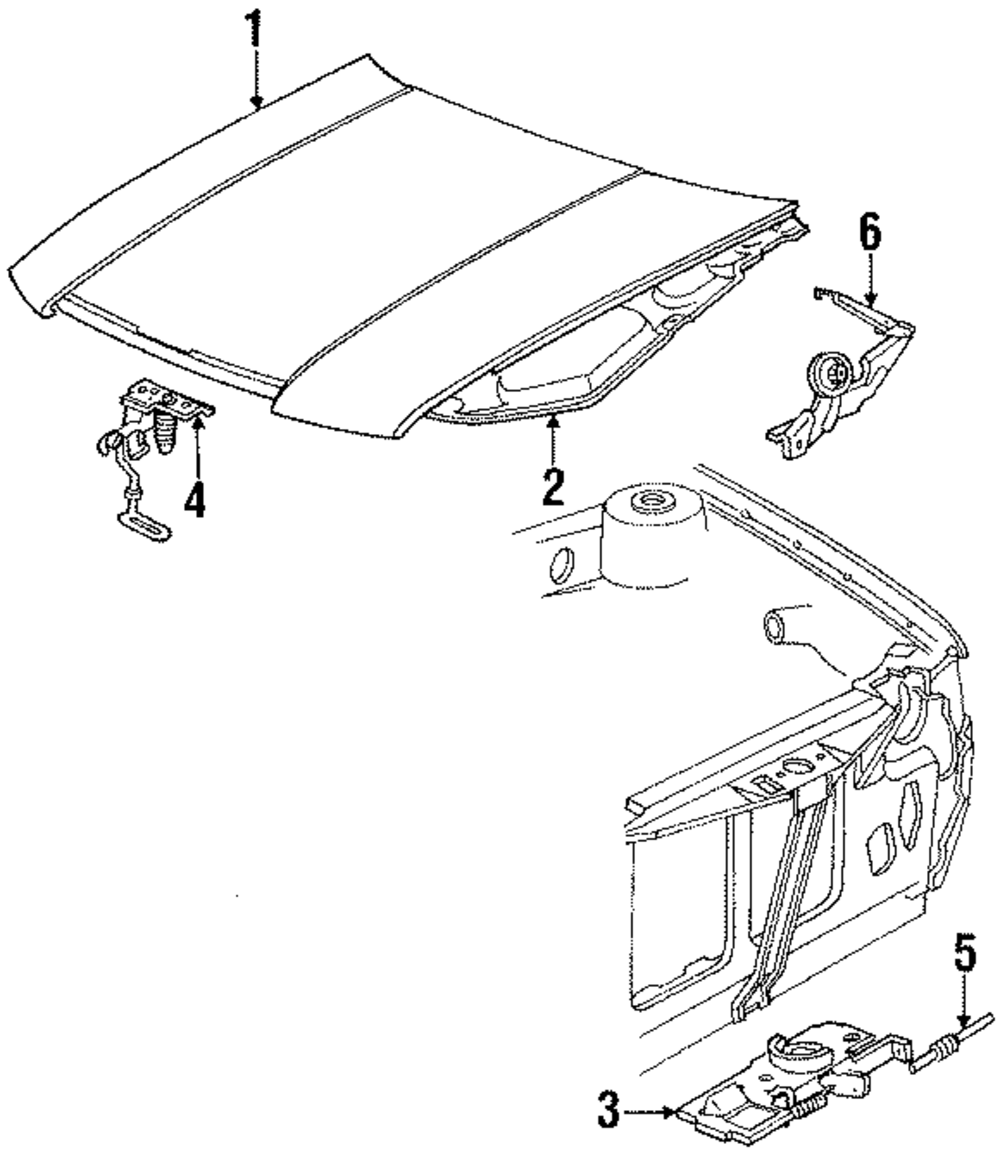 1
6
4
2
5
3