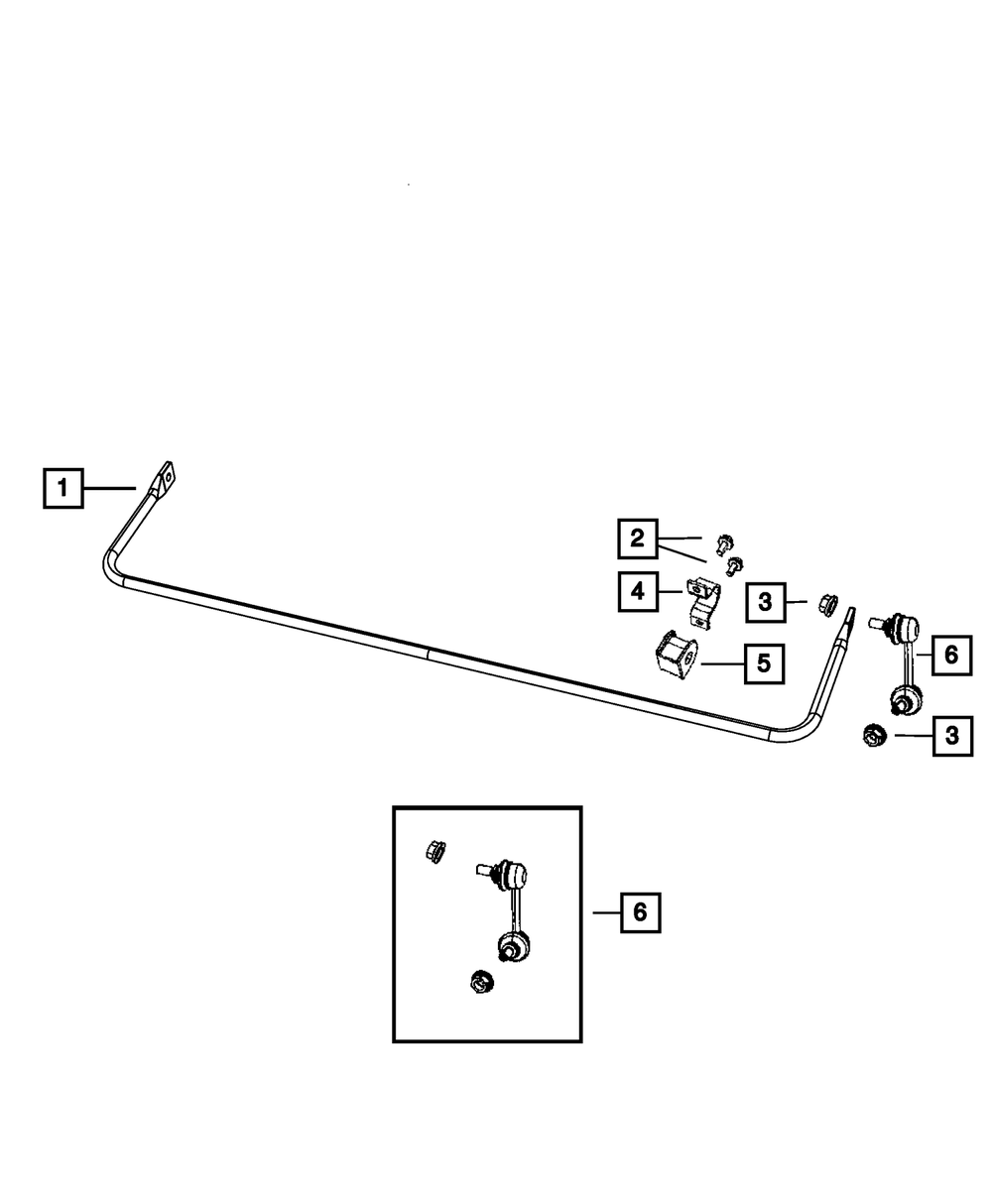 1
2
4
3
5
6
3
6