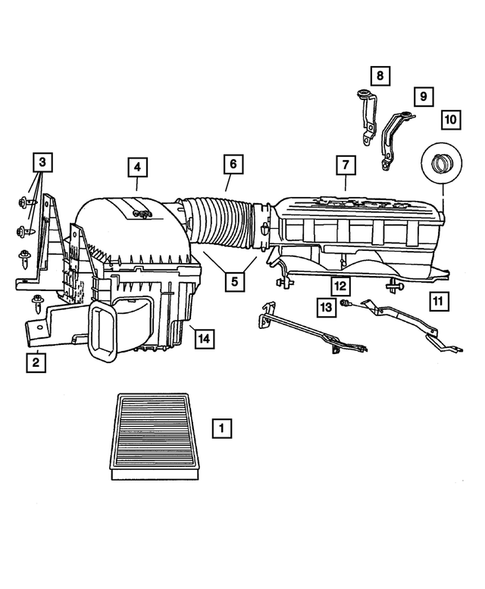 8
9
10
3
4
6
7
5
12
11
13
14
2
1